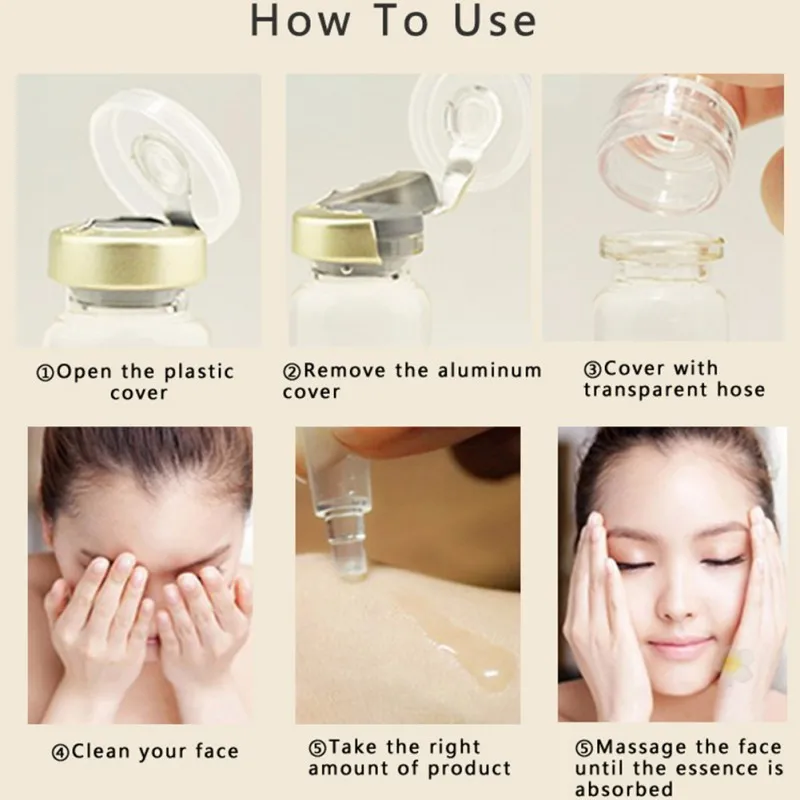 How To Use

①Open the plastic cover

②Remove the aluminum cover

③Cover with transparent hose

④Clean your face

⑤Take the right amount of product

⑤Massage the face until the essence is absorbed