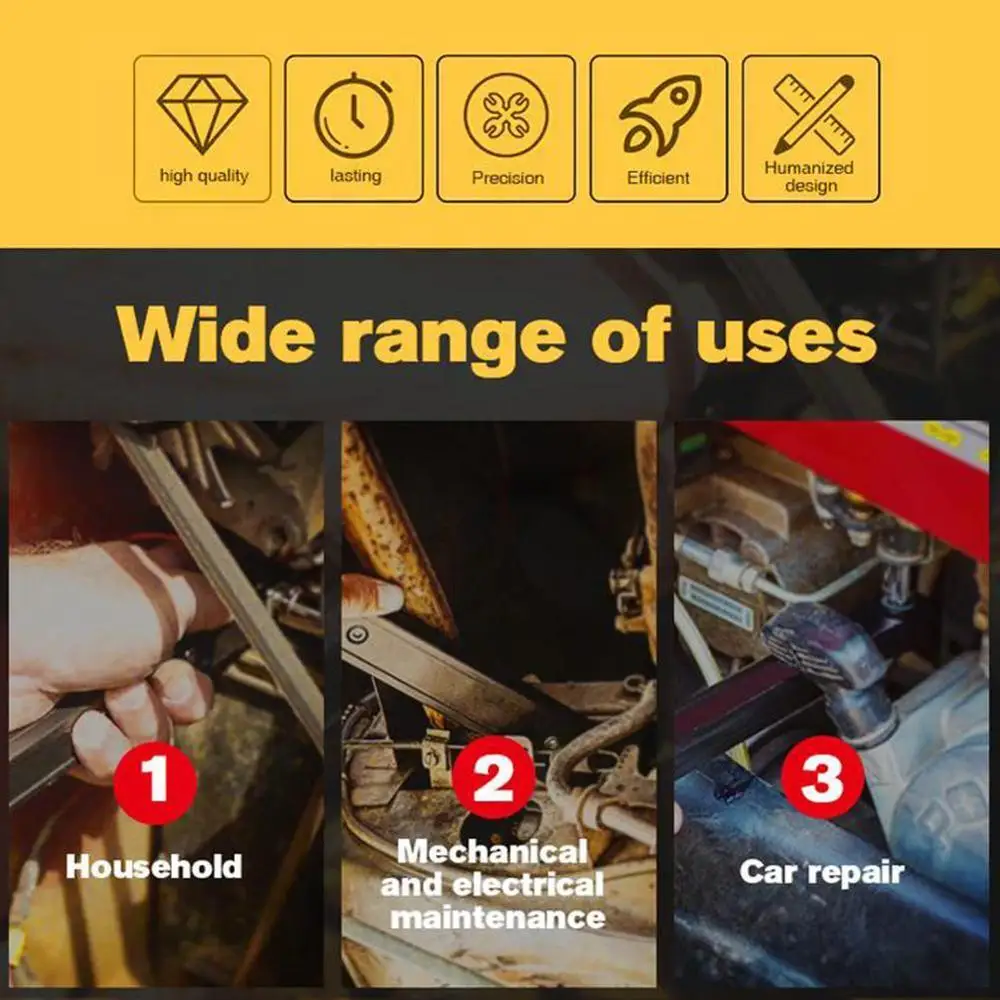 high quality

lasting

Precision

Efficient

Humanized design

Wide range of uses

1

Household

2

Mechanical and electrical maintenance

3

Car repair