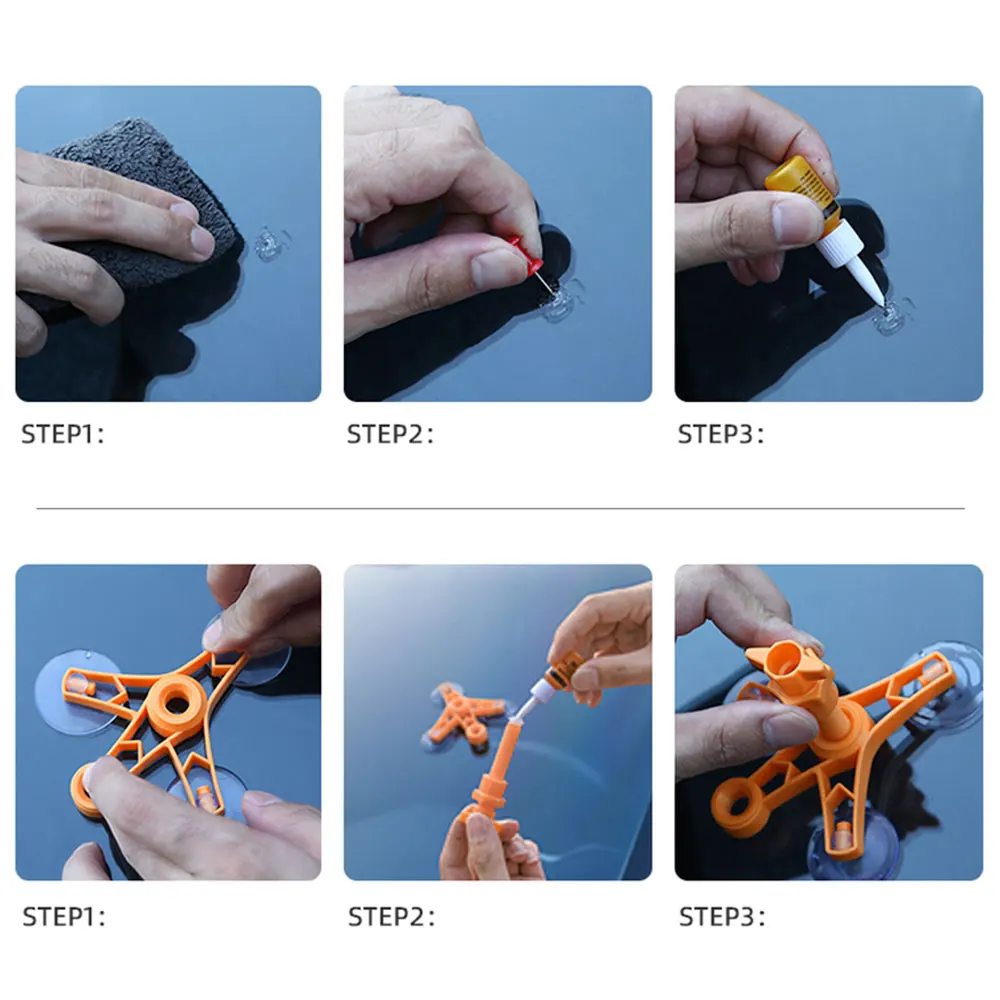 STEP1:

STEP2:

STEP3:

STEP1:

STEP2:

STEP3: