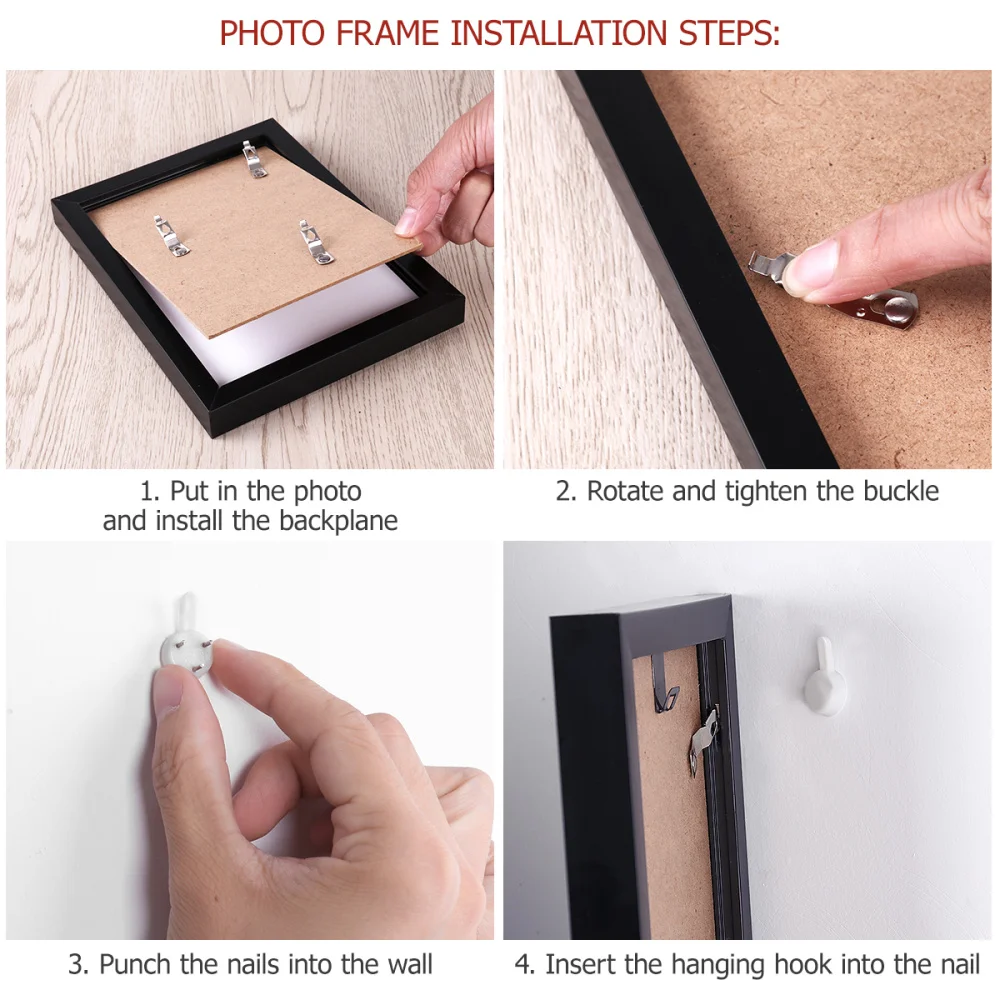 PHOTO FRAME INSTALLATION STEPS:

1. Put in the photo and install the backplane

2. Rotate and tighten the buckle

3. Punch the nails into the wall

4. Insert the hanging hook into the nail