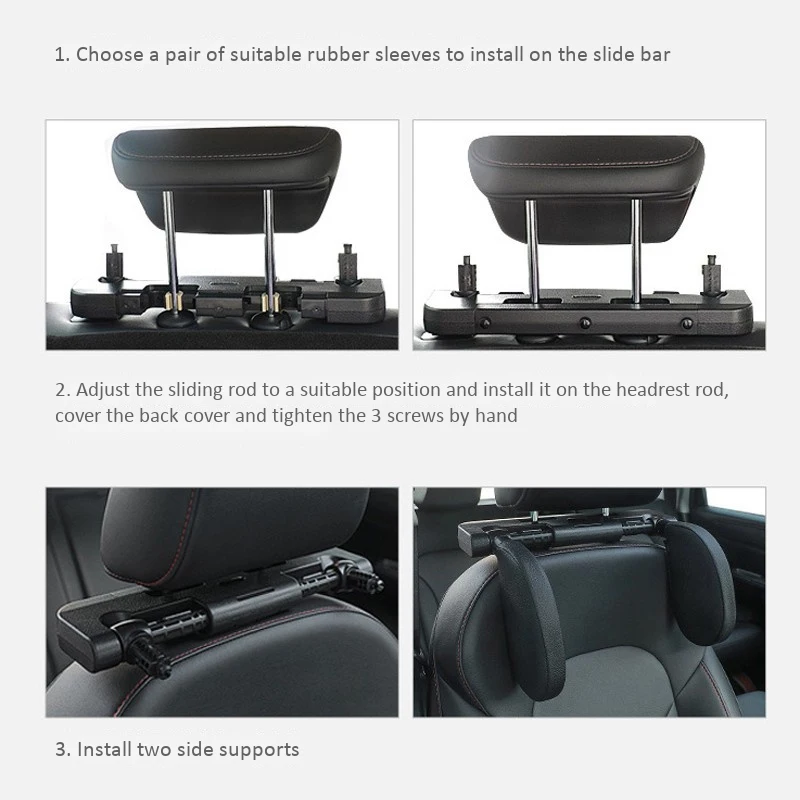 1. Choose a pair of suitable rubber sleeves to install on the slide bar

2. Adjust the sliding rod to a suitable position and install it on the headrest rod, cover the back cover and tighten the 3 screws by hand

3. Install two side supports