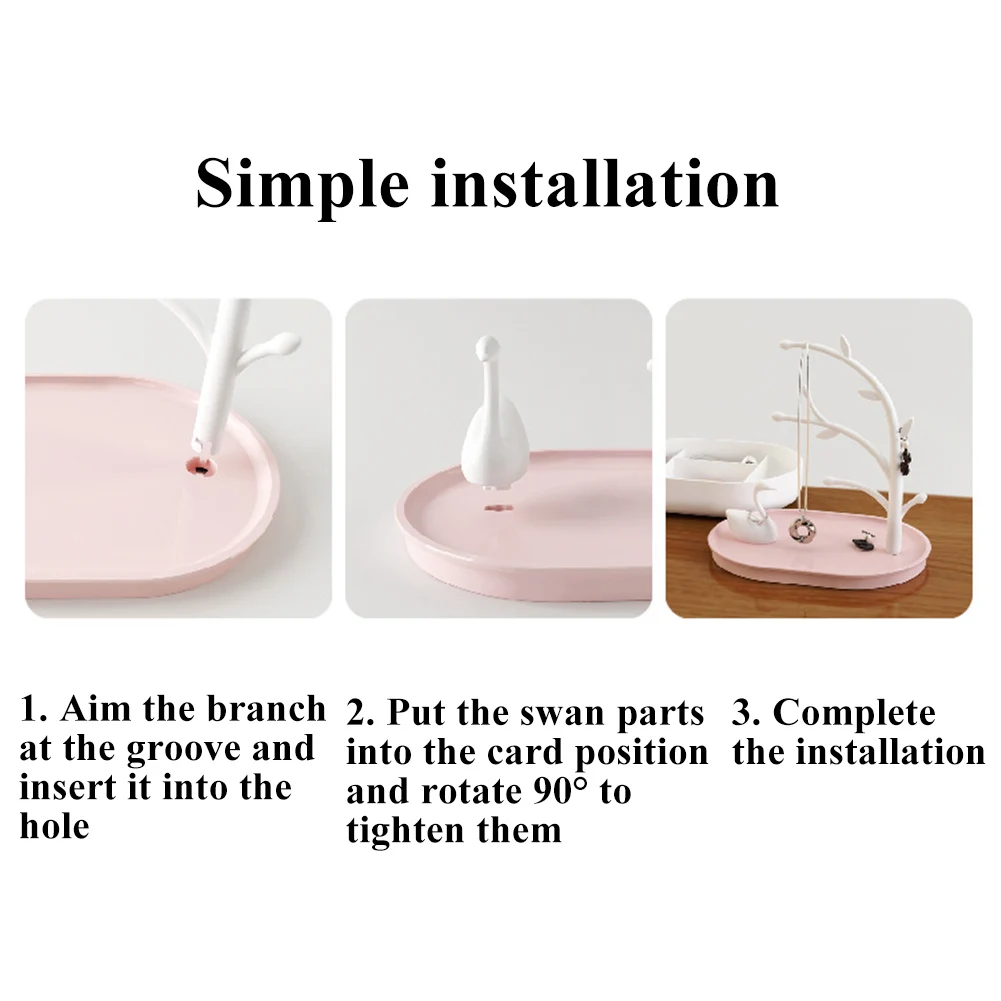 Simple installation

1. Aim the branch at the groove and insert it into the hole

2. Put the swan parts into the card position and rotate 90° to tighten them

3. Complete the installation