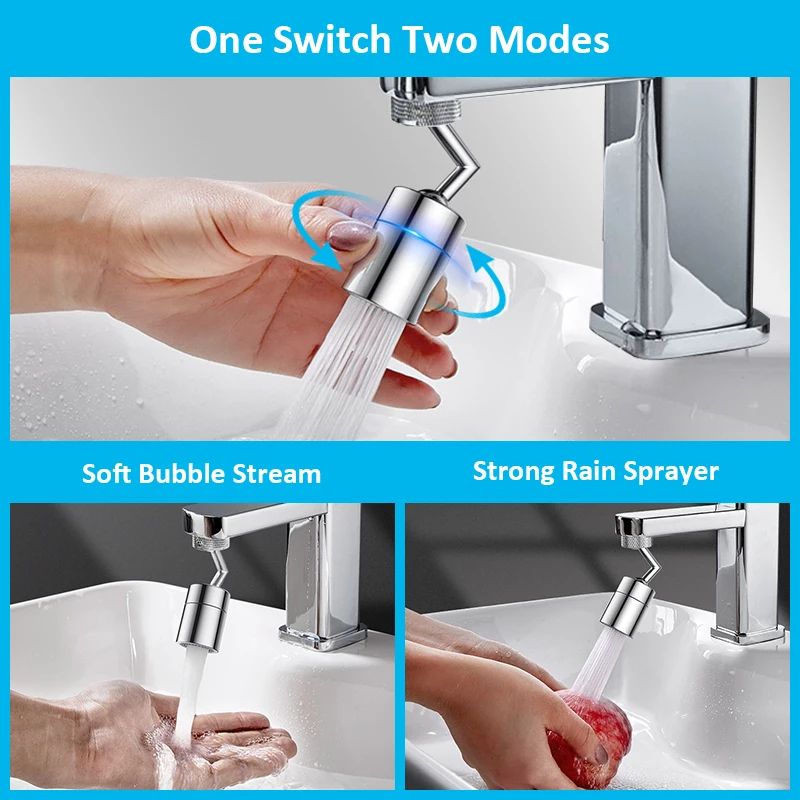 One Switch Two Modes

Soft Bubble Stream

Strong Rain Sprayer