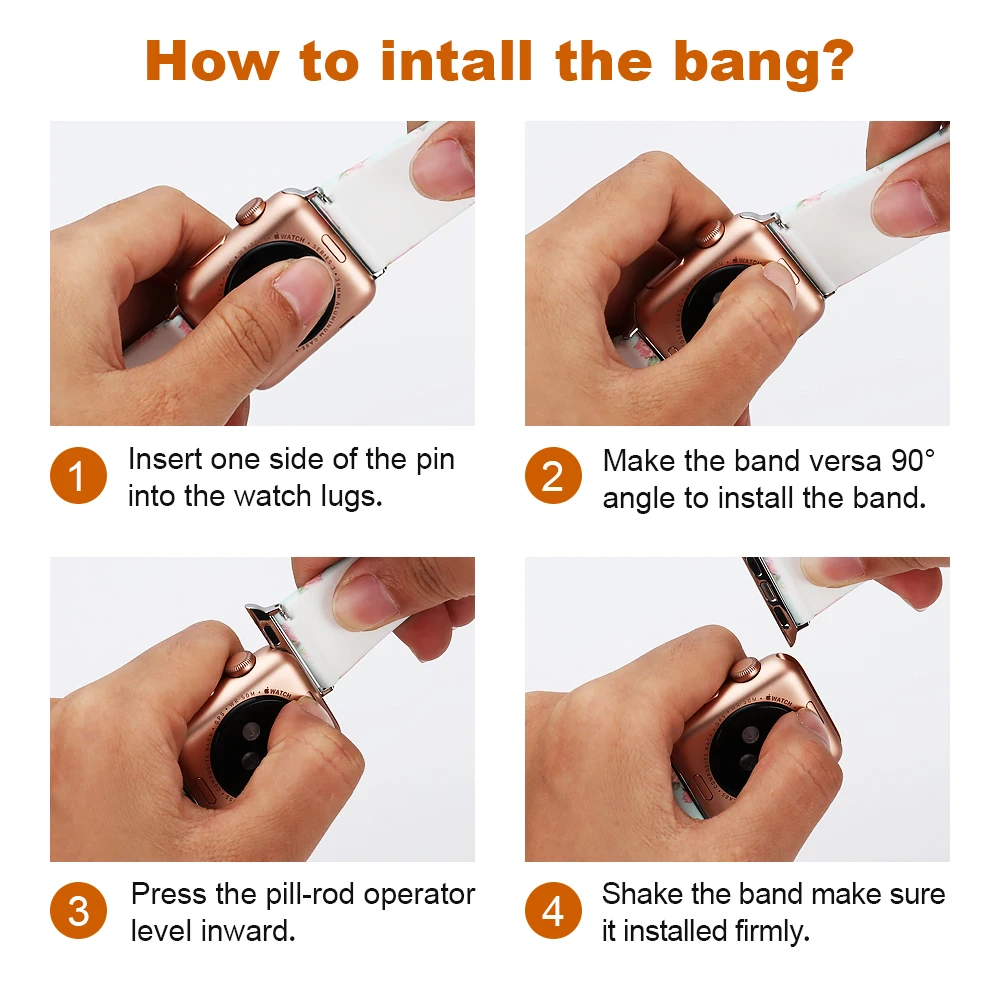 How to intall the bang?

1 Insert one side of the pin into the watch lugs.

2 Make the band versa 90° angle to install the band.

3 Press the pill-rod operator level inward.

4 Shake the band make sure it installed firmly.