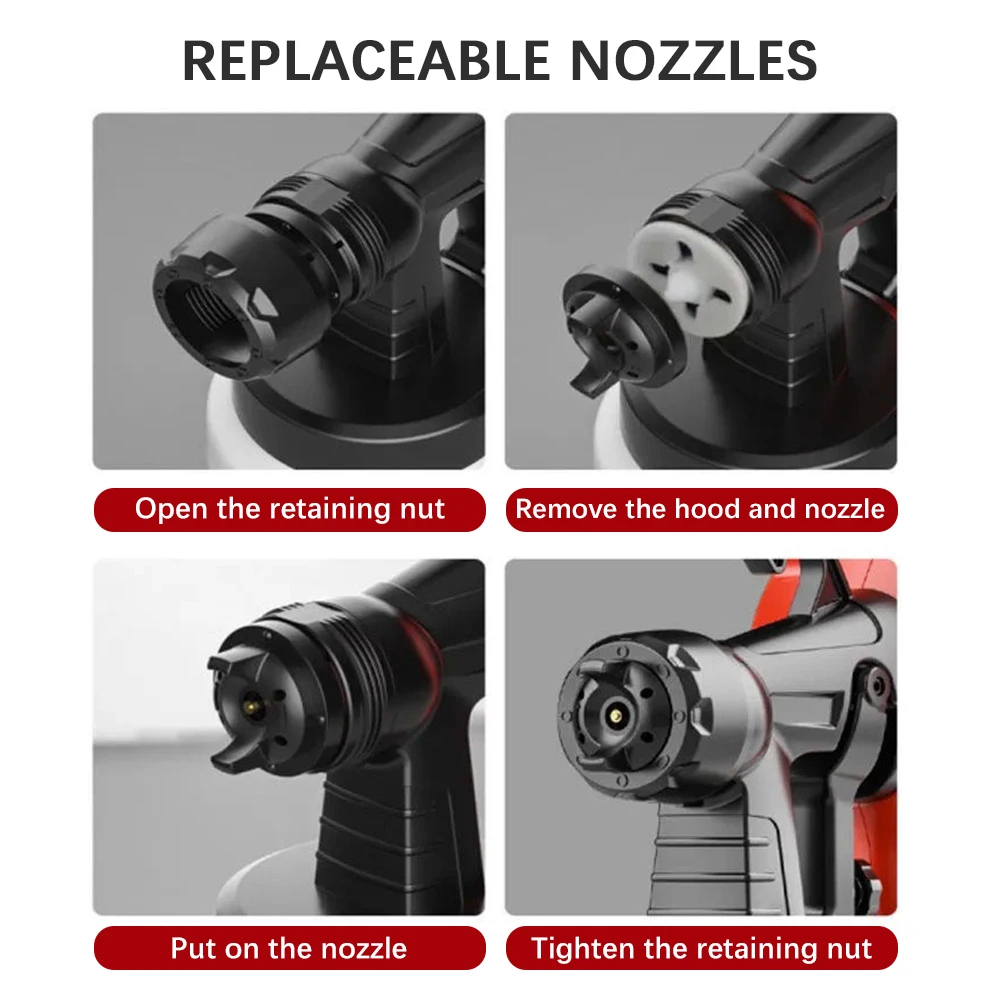 REPLACEABLE NOZZLES

Open the retaining nut

Remove the hood and nozzle

Put on the nozzle

Tighten the retaining nut