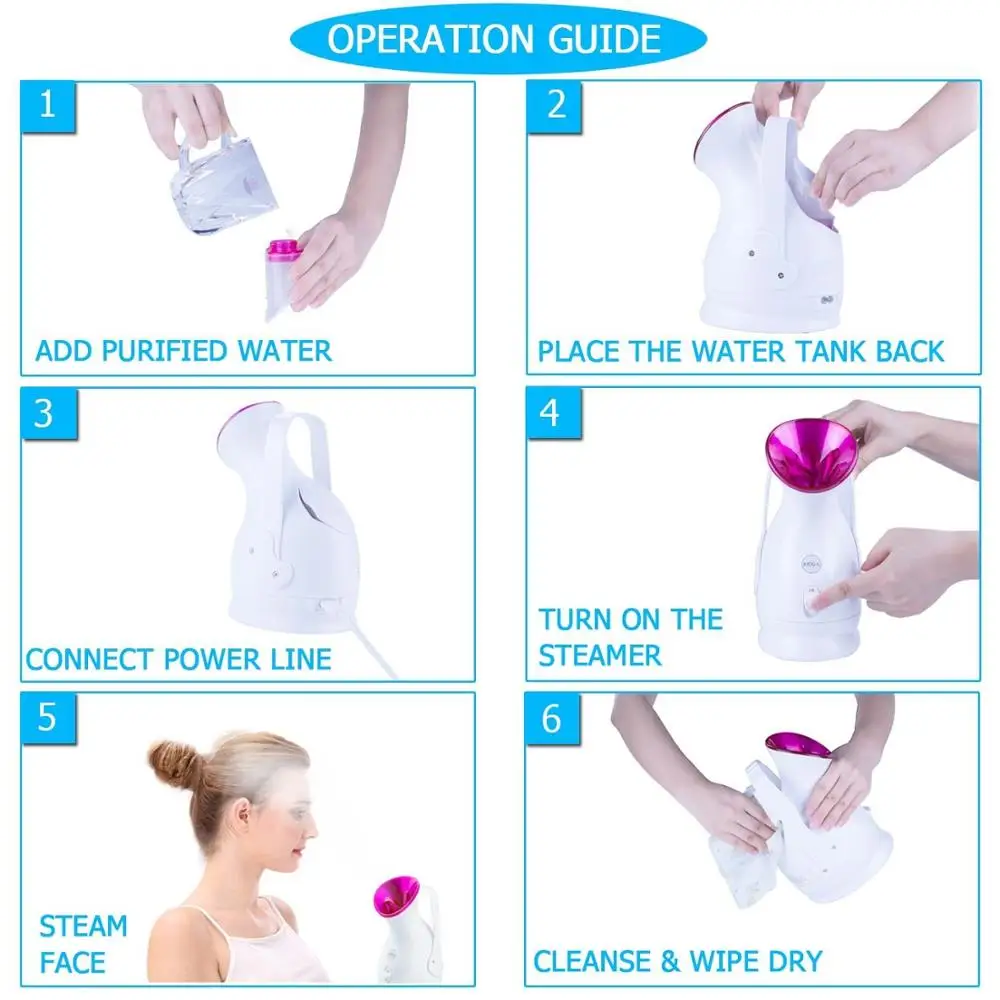 OPERATION GUIDE

1
ADD PURIFIED WATER

2
PLACE THE WATER TANK BACK

3
CONNECT POWER LINE

4
TURN ON THE STEAMER

5
STEAM FACE

6
CLEANSE & WIPE DRY