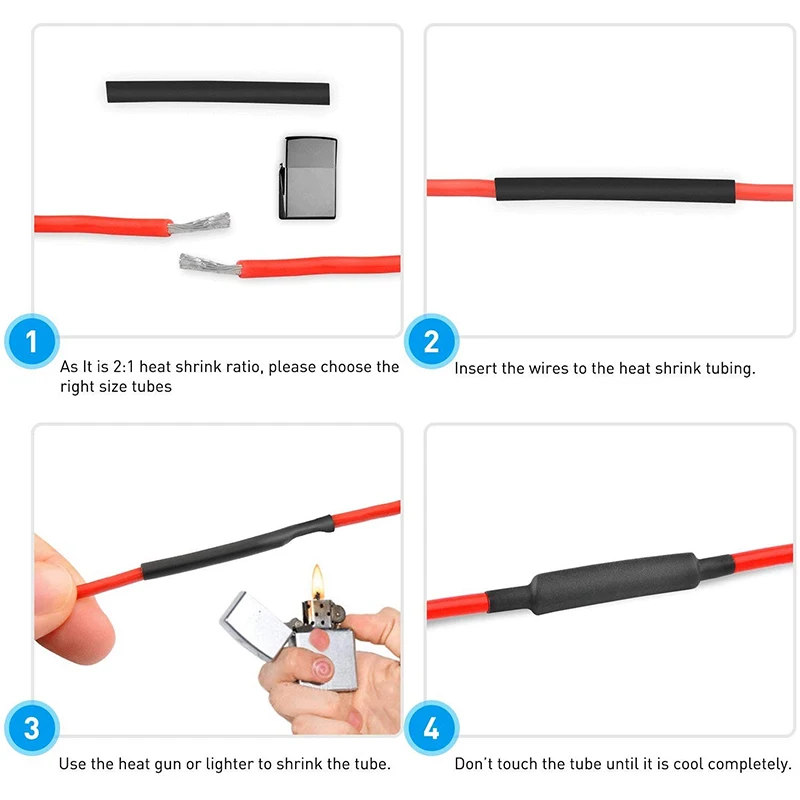 1

As It is 2:1 heat shrink ratio, please choose the right size tubes

2

Insert the wires to the heat shrink tubing.

3

Use the heat gun or lighter to shrink the tube.

4

Don't touch the tube until it is cool completely.