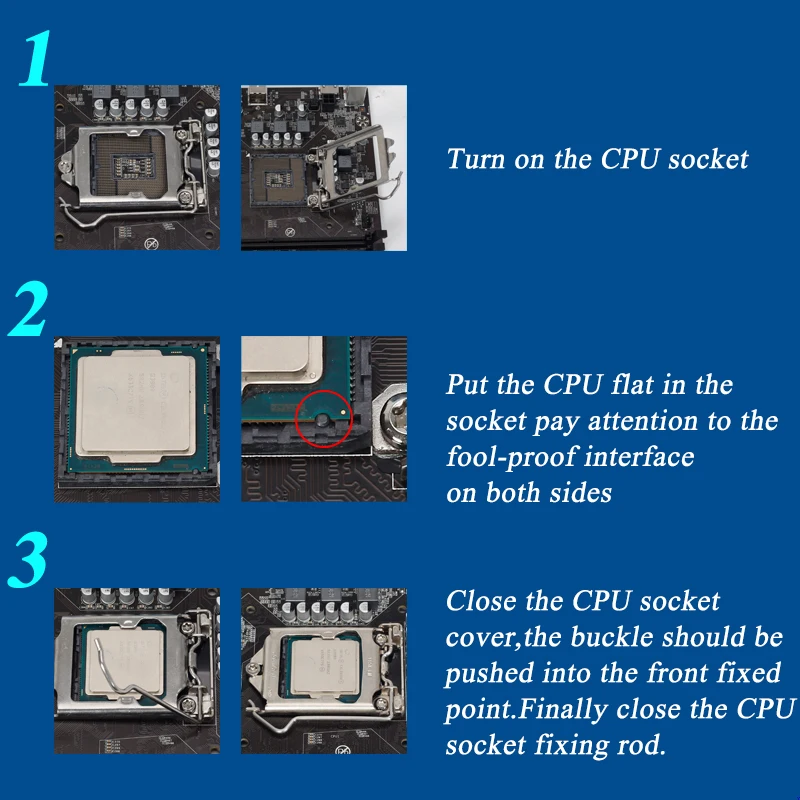 1

Turn on the CPU socket

2

Put the CPU flat in the socket pay attention to the fool-proof interface on both sides

3

Close the CPU socket cover,the buckle should be pushed into the front fixed point.Finally close the CPU socket fixing rod.