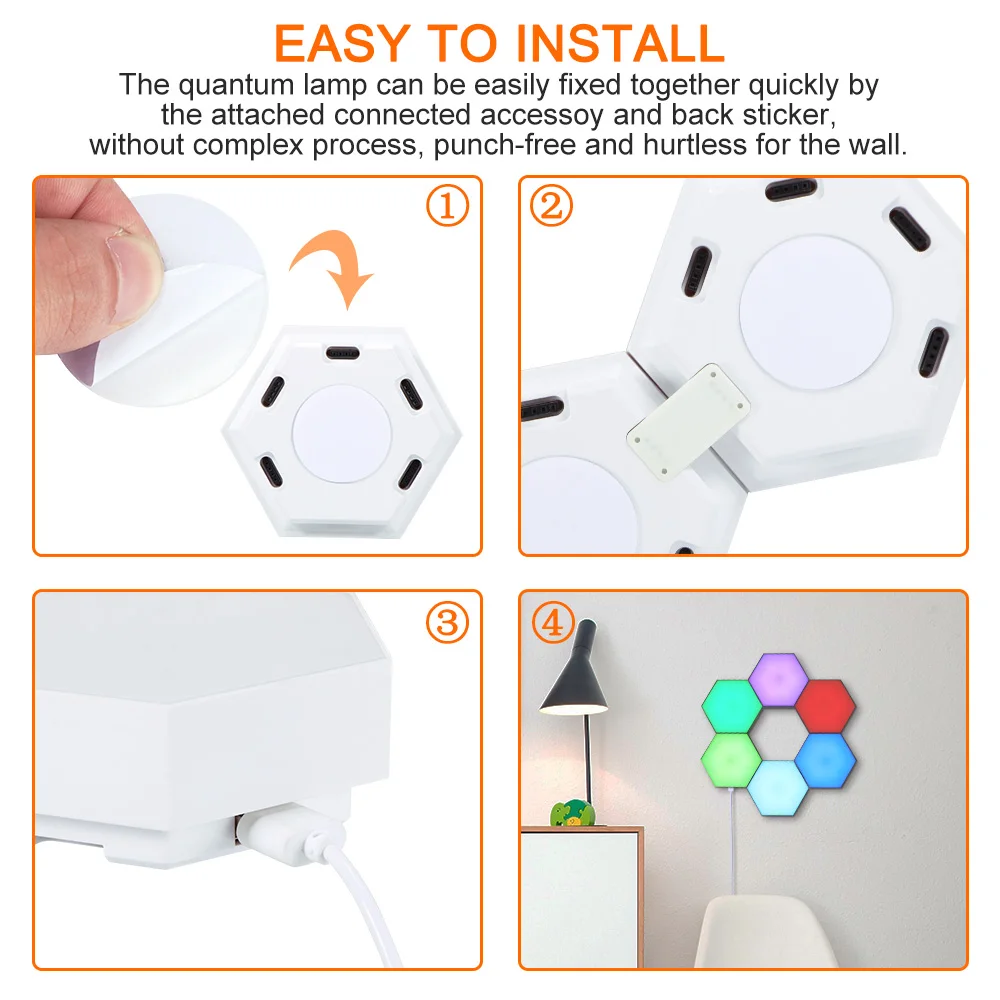 EASY TO INSTALL

The quantum lamp can be easily fixed together quickly by the attached connected accessoy and back sticker, without complex process, punch-free and hurtless for the wall.

①

②

③

④