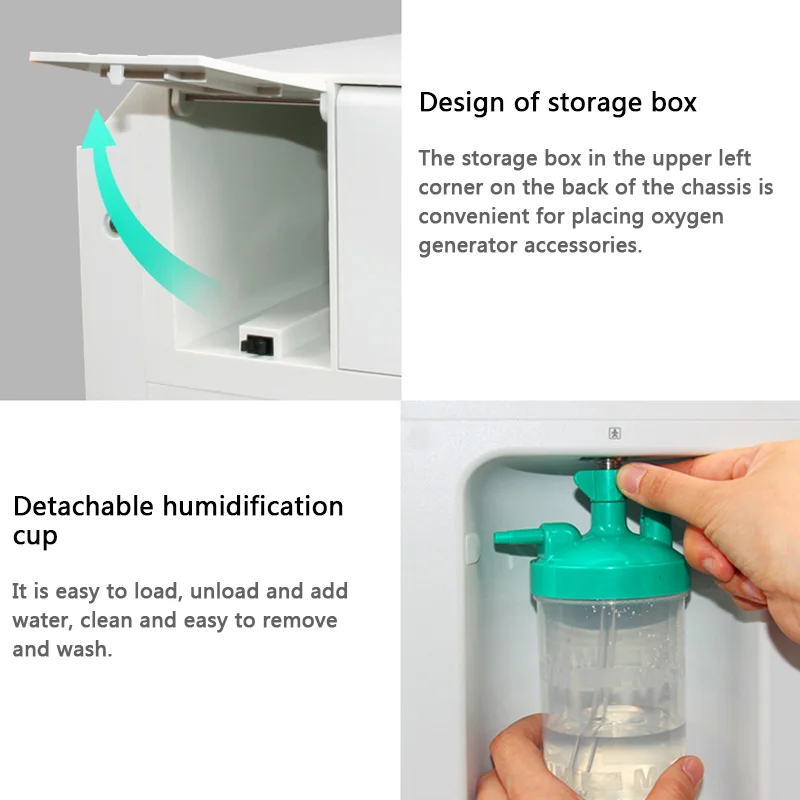 Design of storage box

The storage box in the upper left corner on the back of the chassis is convenient for placing oxygen generator accessories.

Detachable humidification cup

It is easy to load, unload and add water, clean and easy to remove and wash.