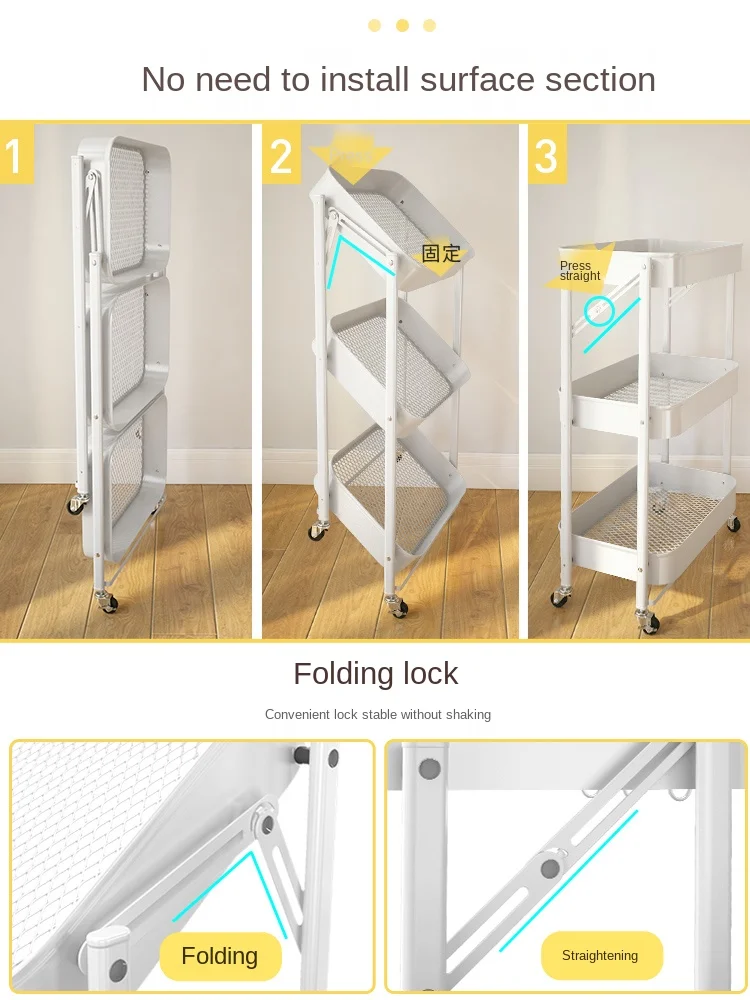 No need to install surface section

1

2

固定

3

Press straight

Folding lock

Convenient lock stable without shaking

Folding

Straightening