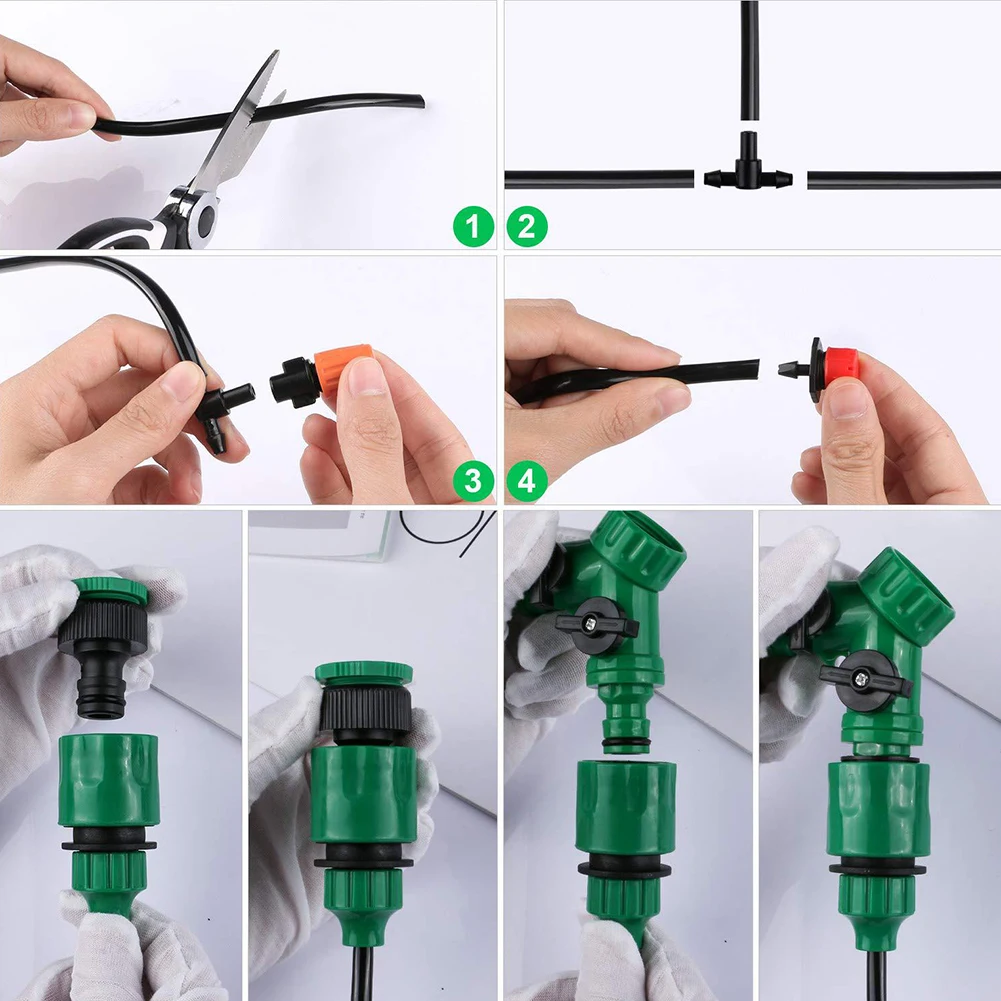 1
2
3
4