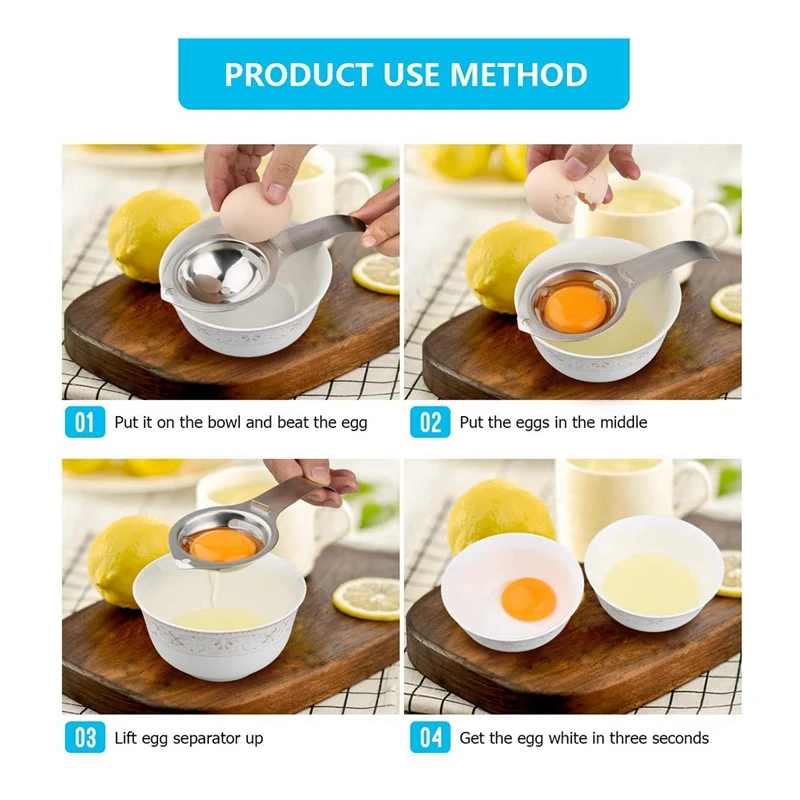 PRODUCT USE METHOD

01 Put it on the bowl and beat the egg

02 Put the eggs in the middle

03 Lift egg separator up

04 Get the egg white in three seconds