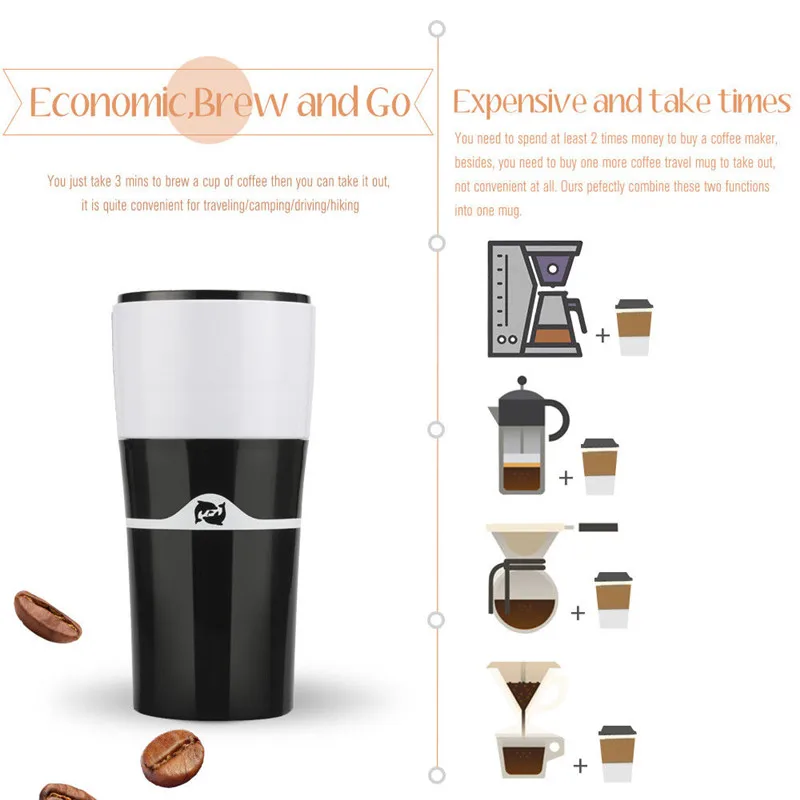 Economic,Brew and Go

You just take 3 mins to brew a cup of coffee then you can take it out, it is quite convenient for traveling/camping/driving/hiking

Expensive and take times

You need to spend at least 2 times money to buy a coffee maker, besides, you need to buy one more coffee travel mug to take out, not convenient at all. Ours pefectly combine these two functions into one mug.

+

+

+

+