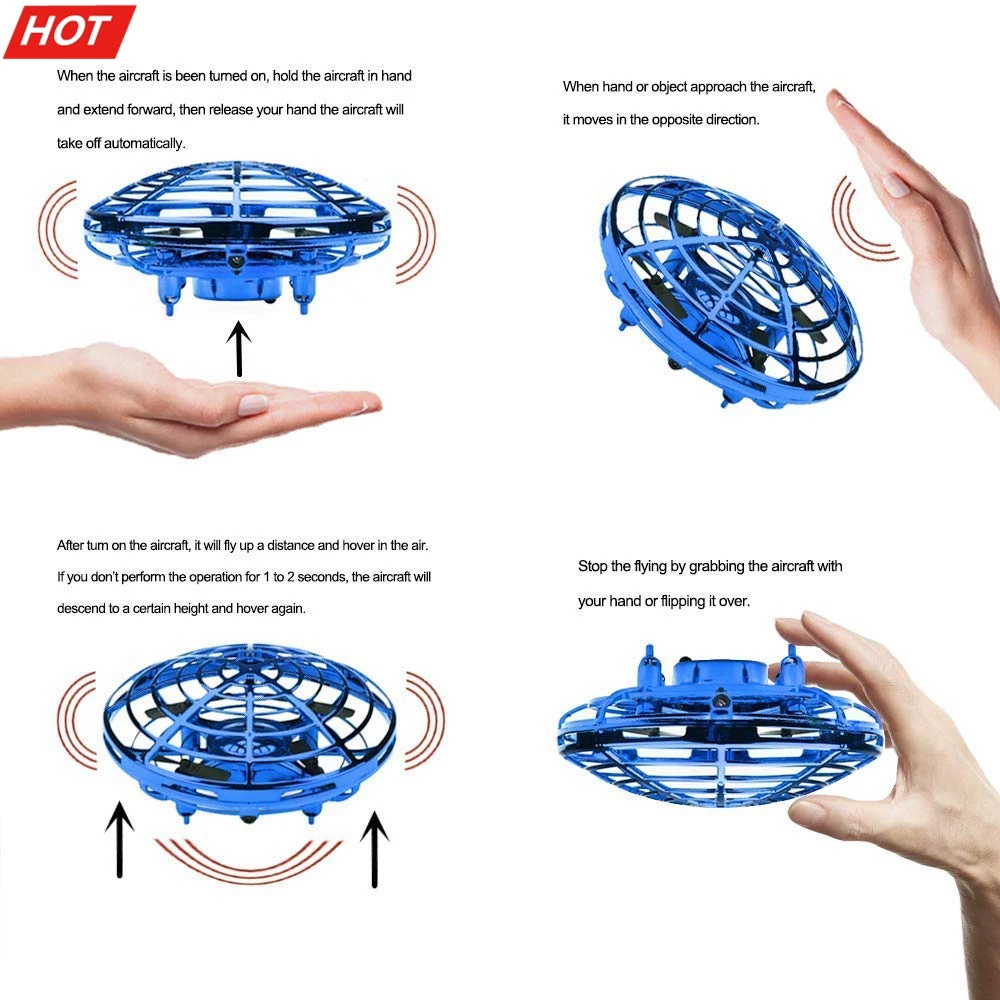 HOT

When the aircraft is been turned on, hold the aircraft in hand and extend forward, then release your hand the aircraft will take off automatically.

When hand or object approach the aircraft, it moves in the opposite direction.

After turn on the aircraft, it will fly up a distance and hover in the air. If you don't perform the operation for 1 to 2 seconds, the aircraft will descend to a certain height and hover again.

Stop the flying by grabbing the aircraft with your hand or flipping it over.