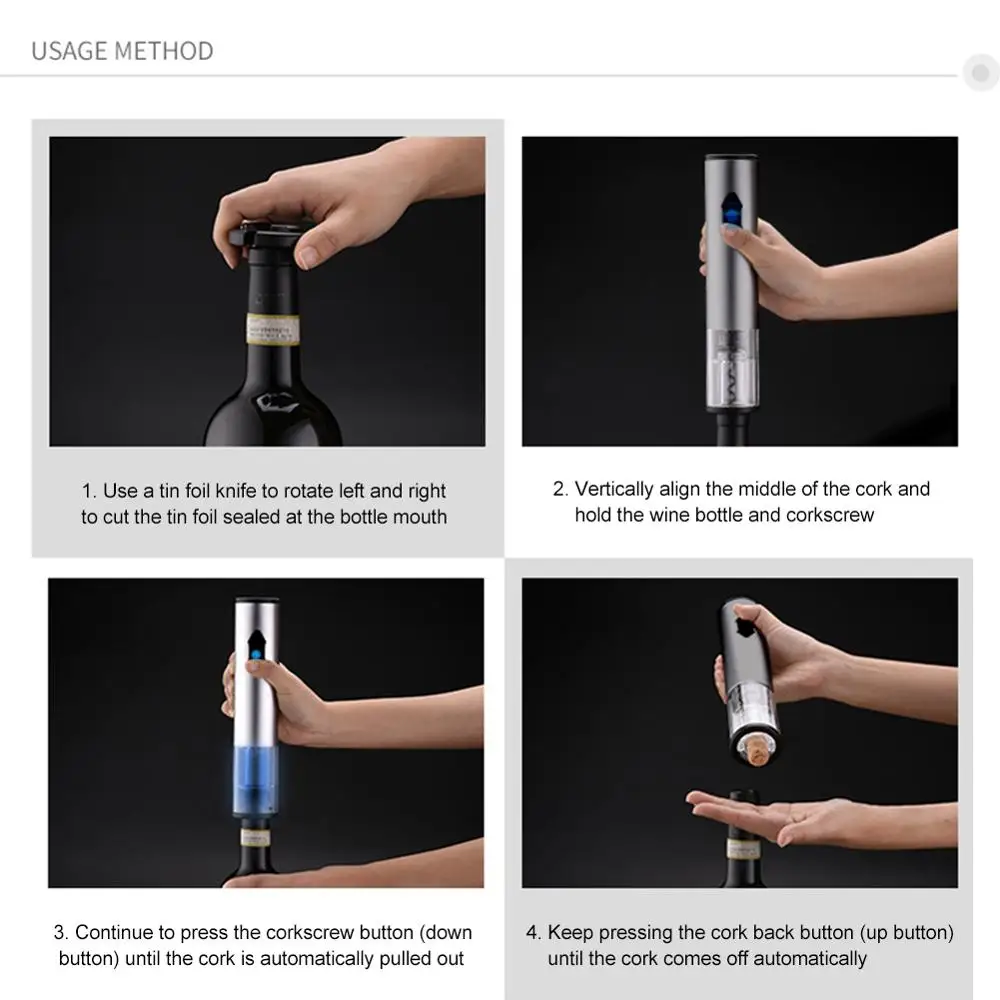 USAGE METHOD

1. Use a tin foil knife to rotate left and right to cut the tin foil sealed at the bottle mouth

2. Vertically align the middle of the cork and hold the wine bottle and corkscrew

3. Continue to press the corkscrew button (down button) until the cork is automatically pulled out

4. Keep pressing the cork back button (up button) until the cork comes off automatically