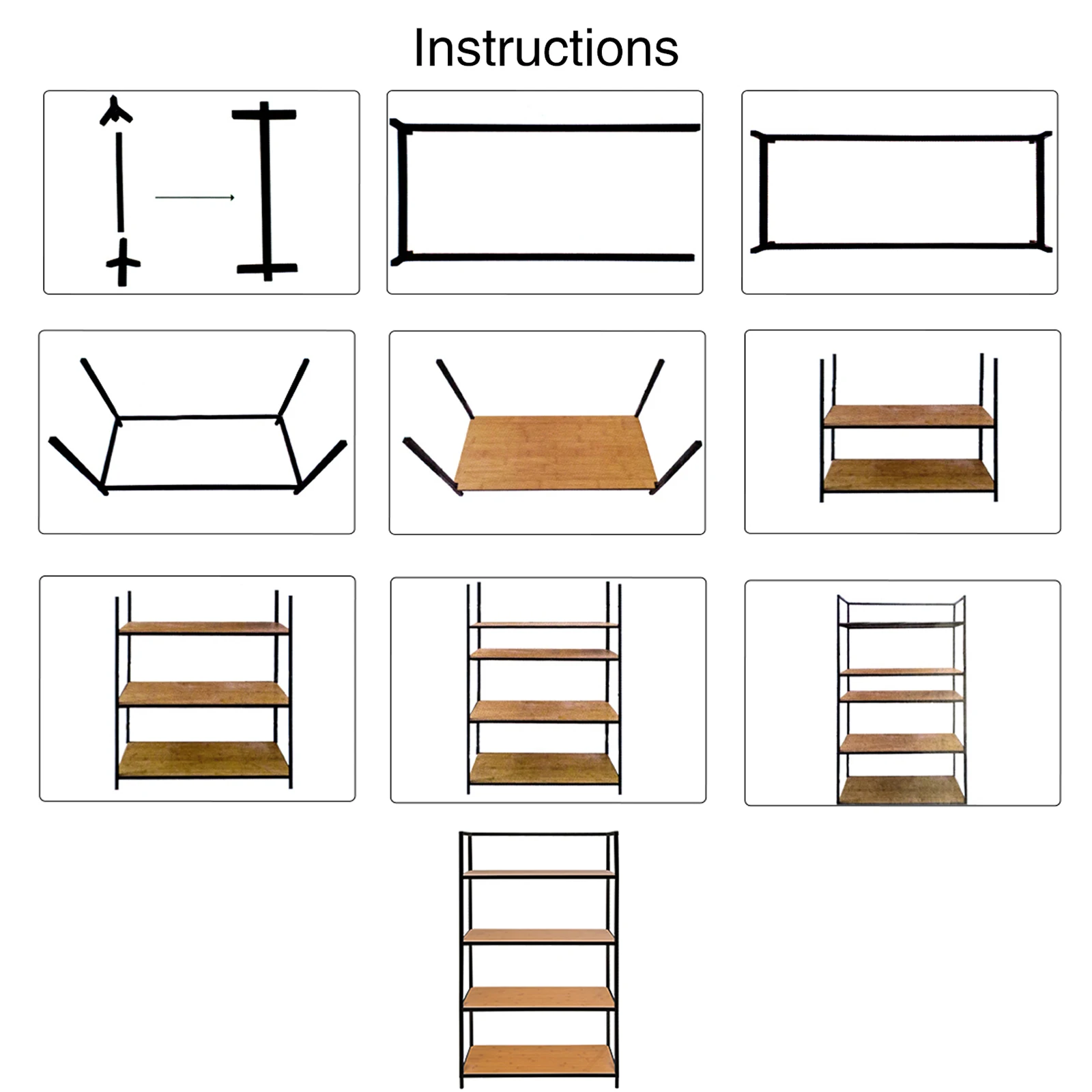 Instructions