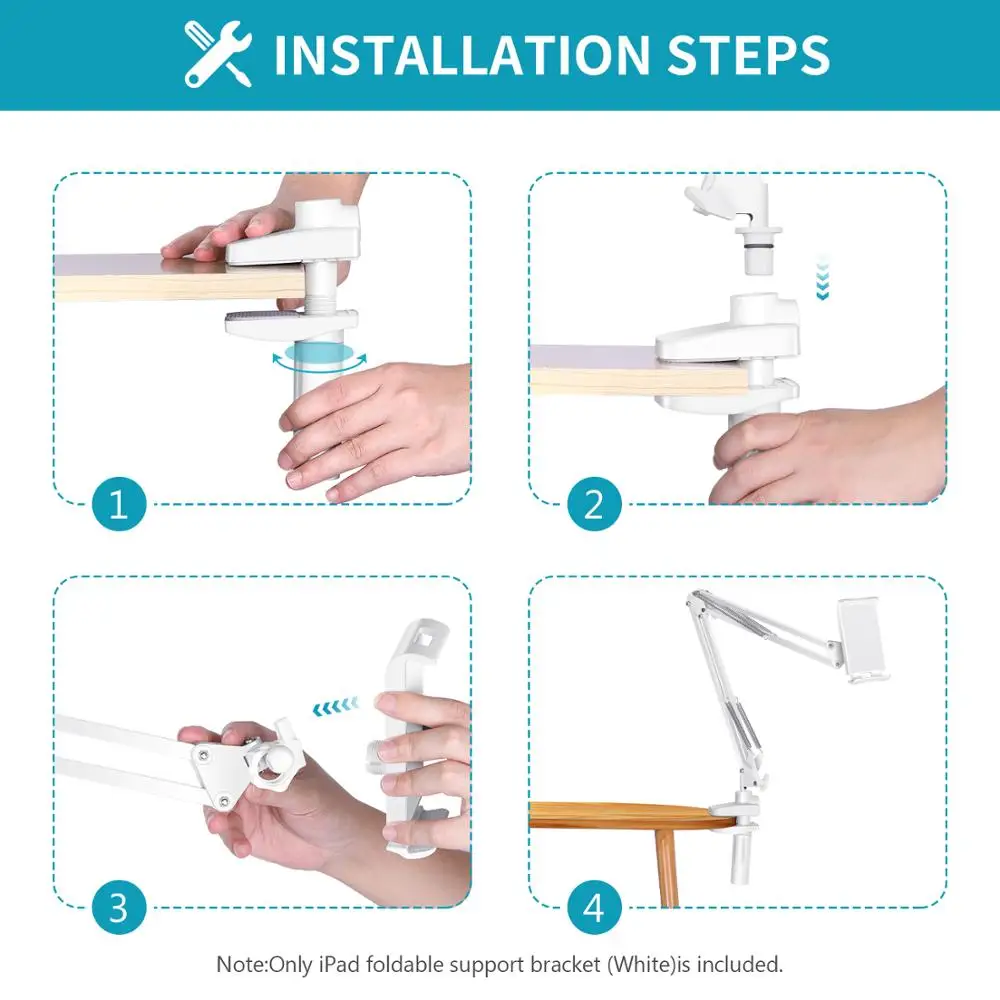 INSTALLATION STEPS

1

2

3

4

Note:Only iPad foldable support bracket (White)is included.