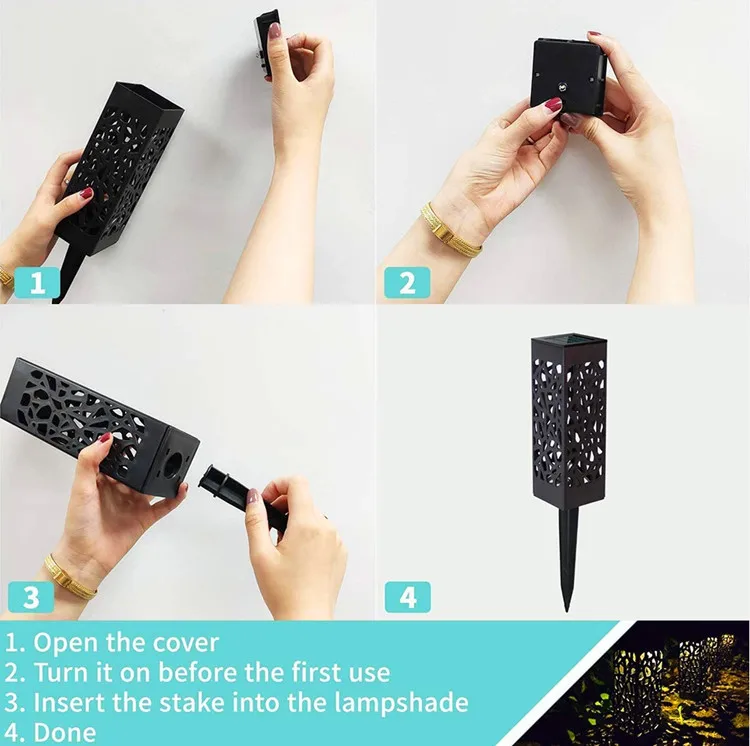 1

2

3

4

1. Open the cover
2. Turn it on before the first use
3. Insert the stake into the lampshade
4. Done