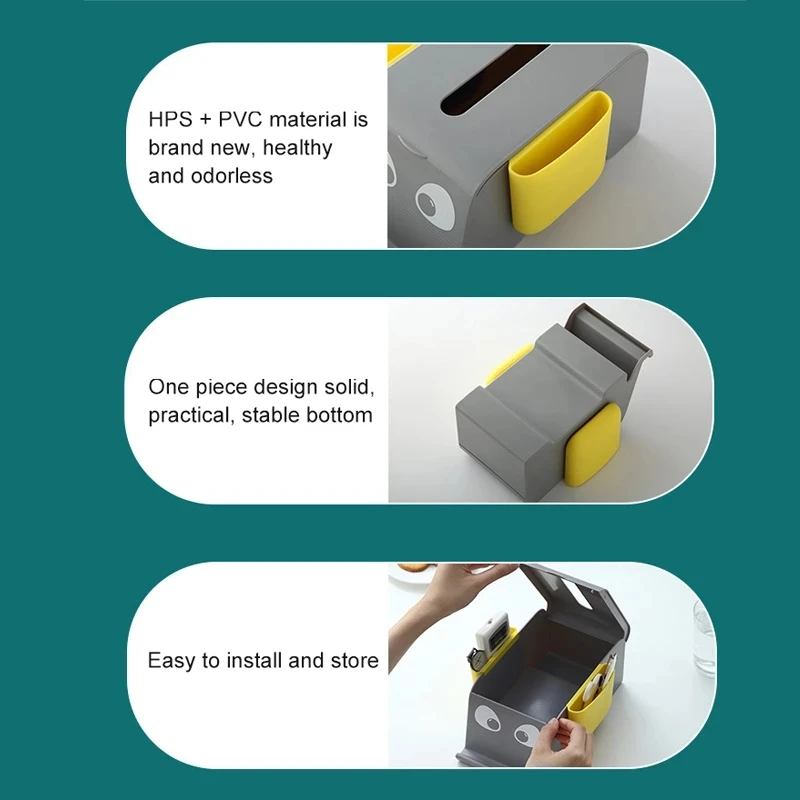 HPS + PVC material is brand new, healthy and odorless

One piece design solid, practical, stable bottom

Easy to install and store