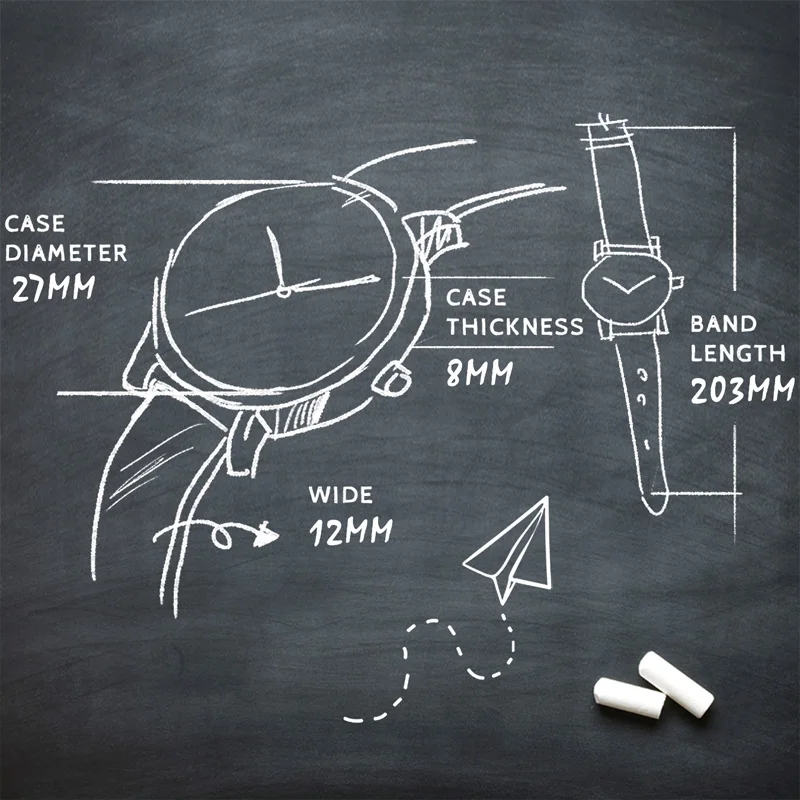 CASE DIAMETER 27MM

CASE THICKNESS 8MM

BAND LENGTH 203MM

WIDE 12MM