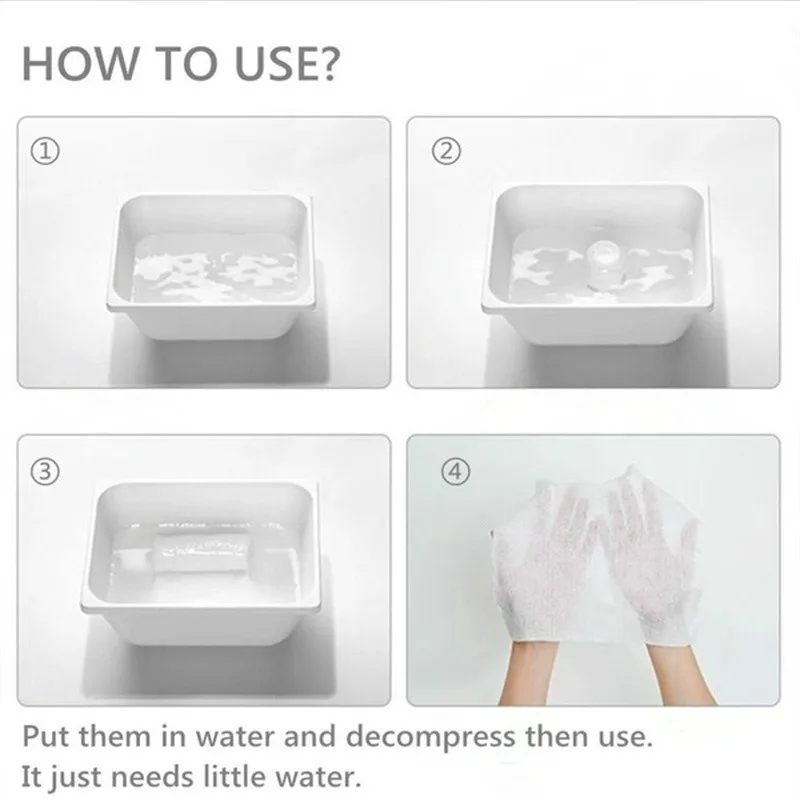 HOW TO USE?

①

②

③

④

Put them in water and decompress then use.
It just needs little water.