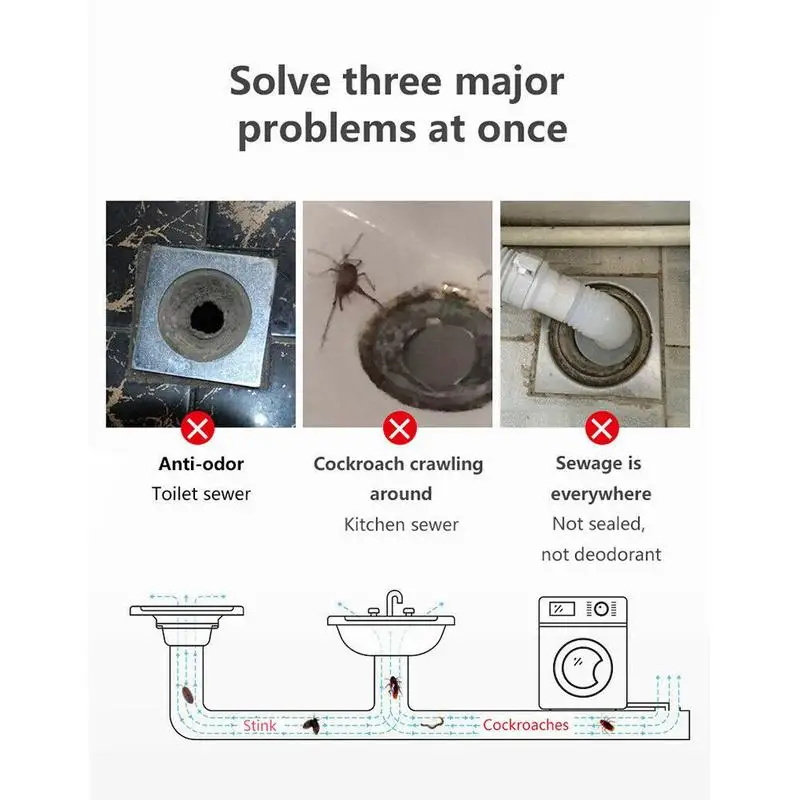 Solve three major problems at once

Anti-odor
Toilet sewer

Cockroach crawling around
Kitchen sewer

Sewage is everywhere
Not sealed, not deodorant

Stink
Cockroaches