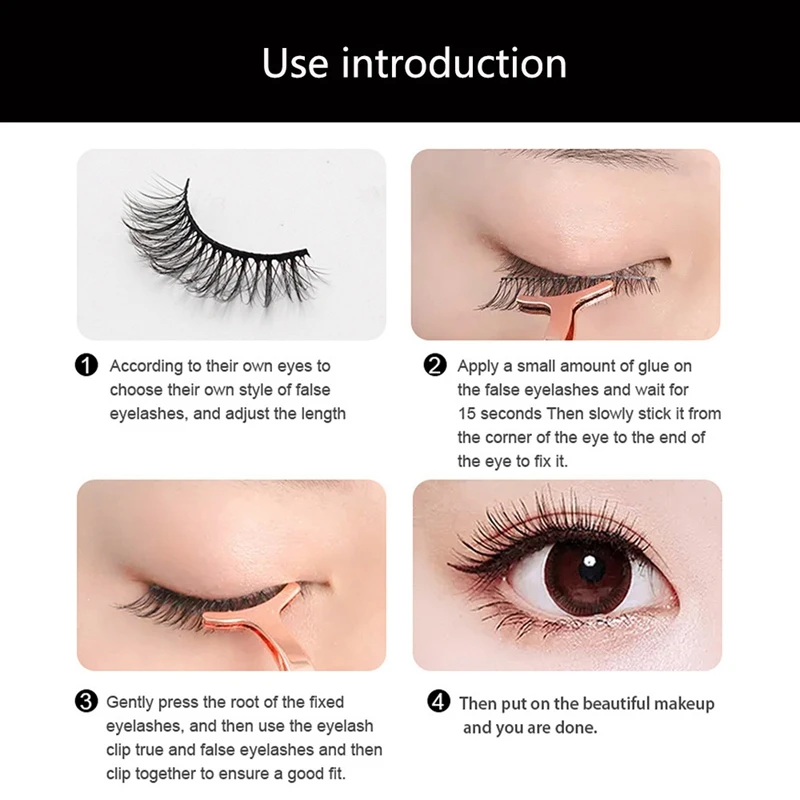 Use introduction

❶ According to their own eyes to choose their own style of false eyelashes, and adjust the length

❷ Apply a small amount of glue on the false eyelashes and wait for 15 seconds Then slowly stick it from the corner of the eye to the end of the eye to fix it.

❸ Gently press the root of the fixed eyelashes, and then use the eyelash clip true and false eyelashes and then clip together to ensure a good fit.

❹ Then put on the beautiful makeup and you are done.