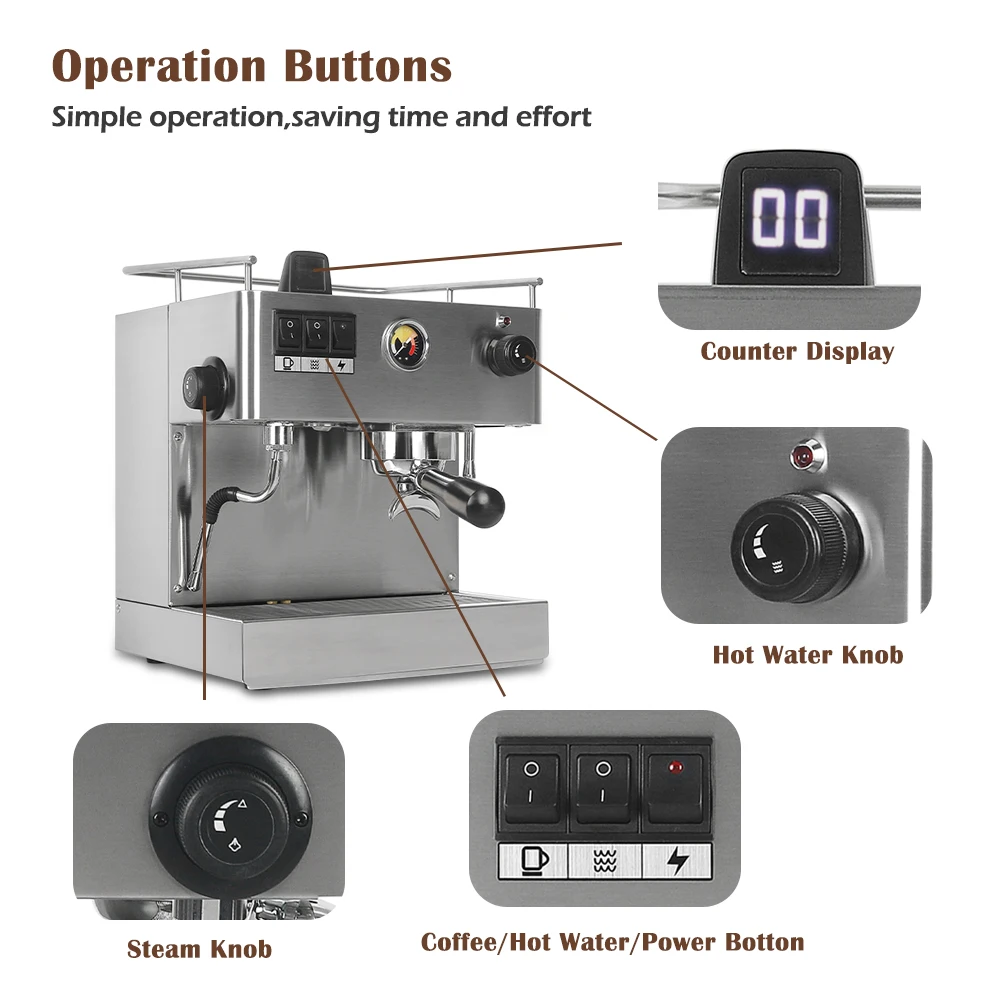 Operation Buttons
Simple operation,saving time and effort

00

Counter Display

Hot Water Knob

Steam Knob

Coffee/Hot Water/Power Botton