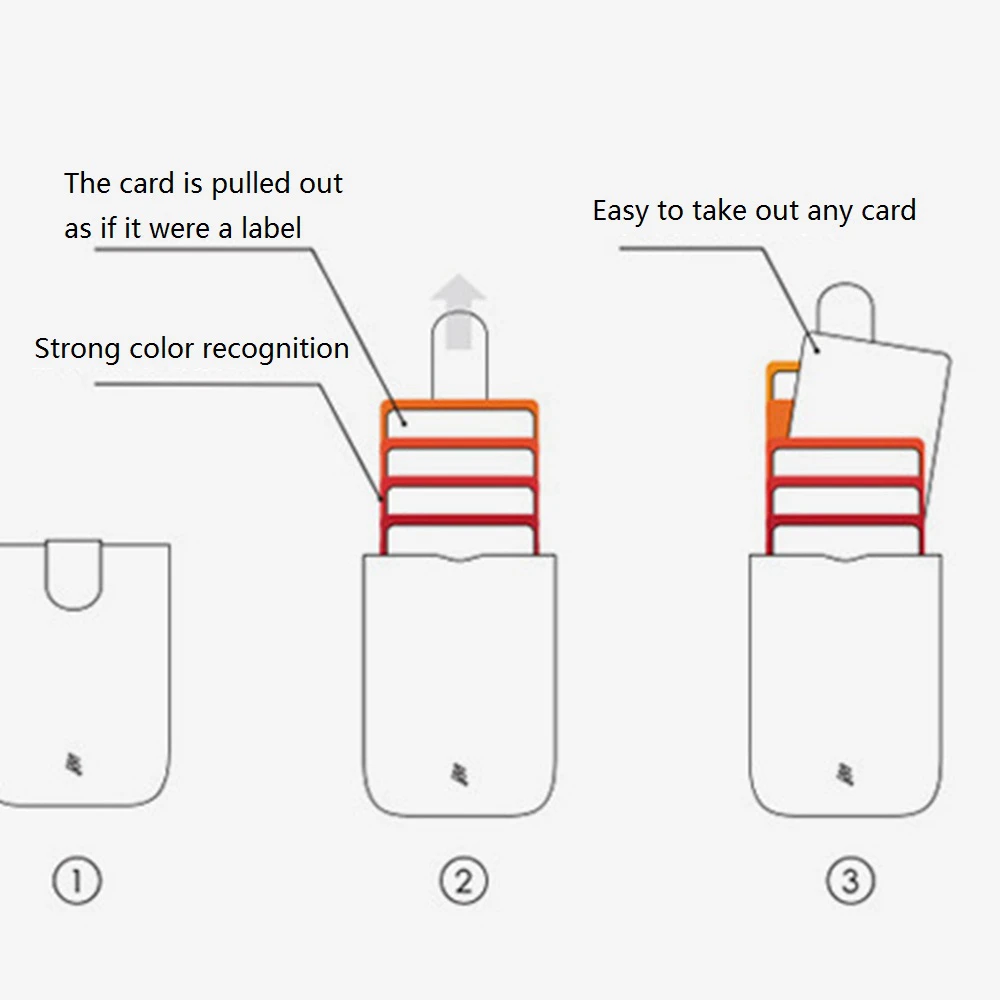 The card is pulled out as if it were a label

Strong color recognition

Easy to take out any card

①

②

③