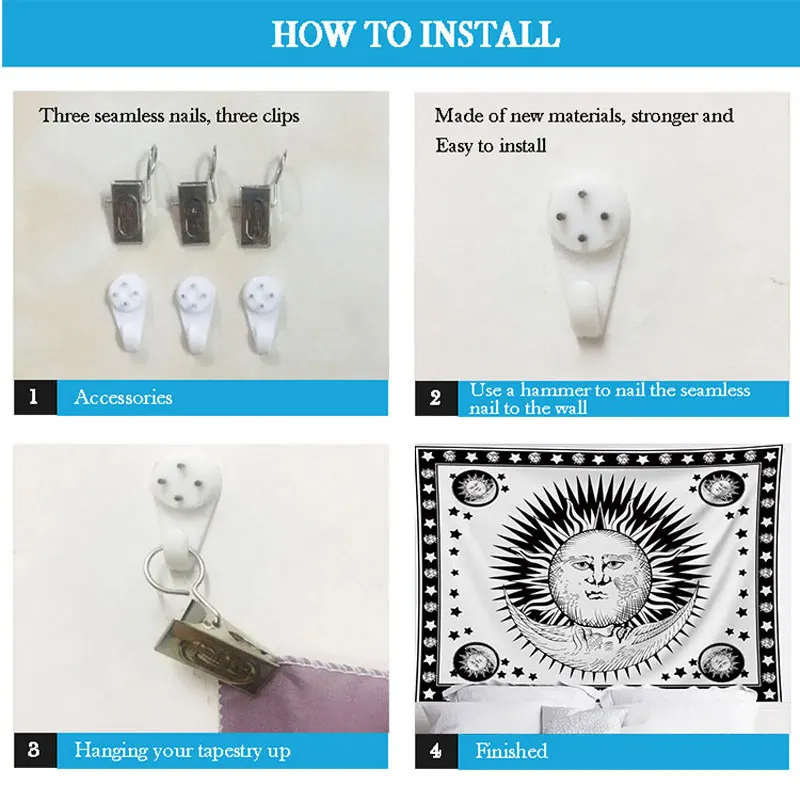 HOW TO INSTALL

Three seamless nails, three clips

1 Accessories

Made of new materials, stronger and Easy to install

2 Use a hammer to nail the seamless nail to the wall

3 Hanging your tapestry up

4 Finished