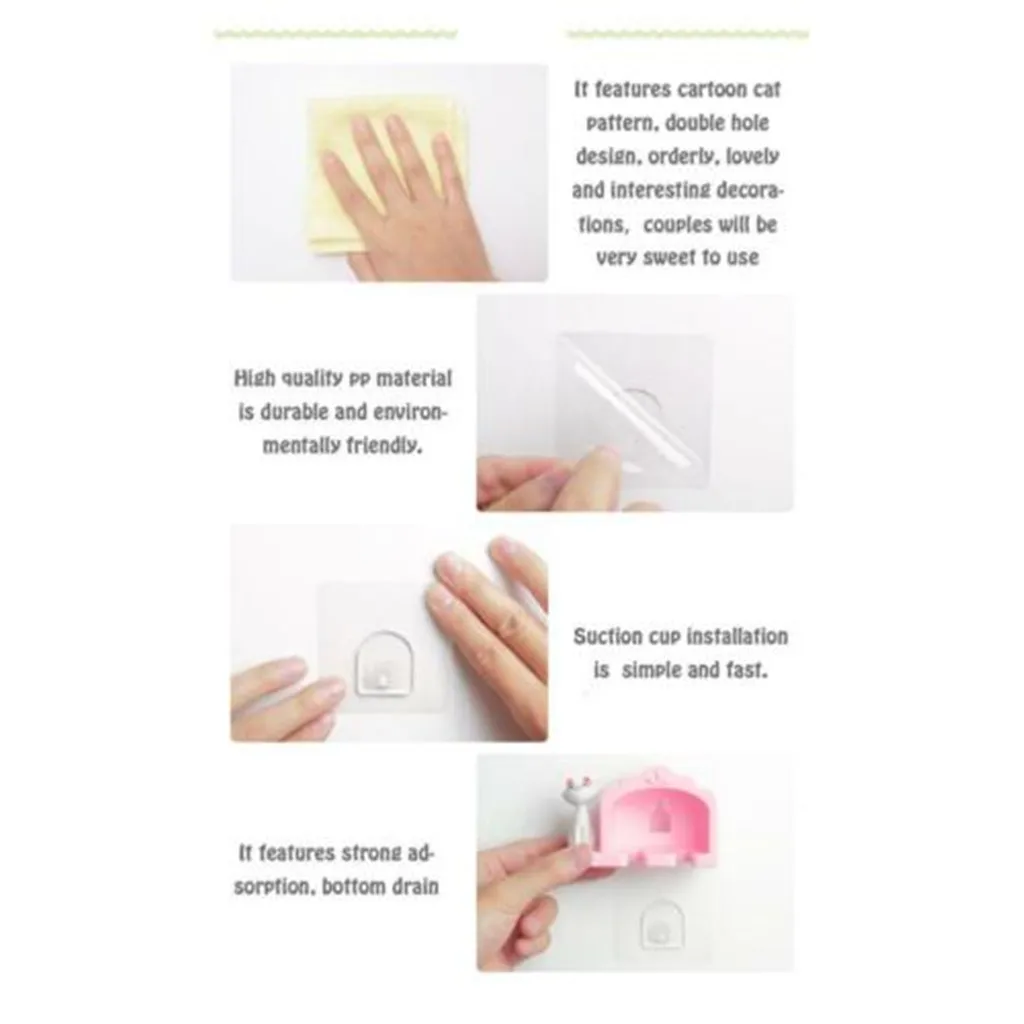 It features cartoon cat pattern, double hole design, orderly, lovely and interesting decorations, couples will be very sweet to use

High quality pp material is durable and environmentally friendly.

Suction cup installation is simple and fast.

It features strong adsorption, bottom drain