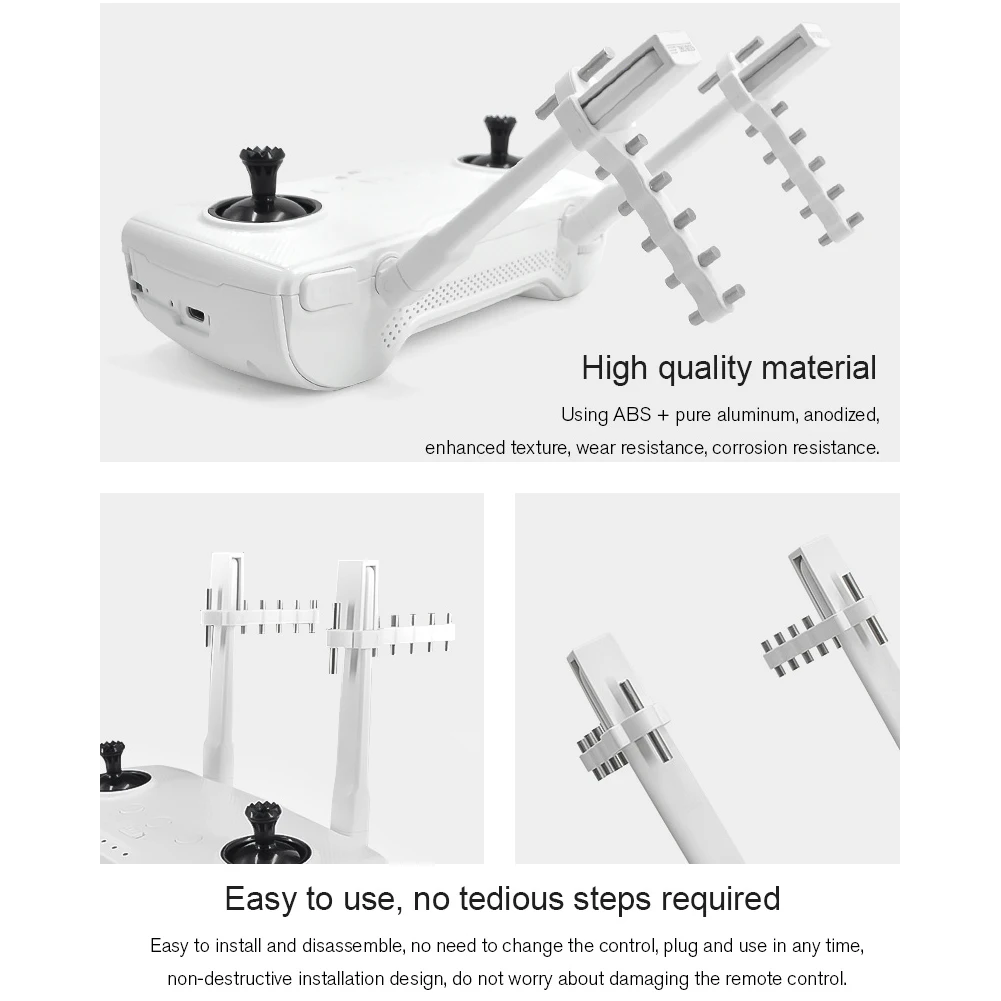 High quality material

Using ABS + pure aluminum, anodized, enhanced texture, wear resistance, corrosion resistance.

Easy to use, no tedious steps required

Easy to install and disassemble, no need to change the control, plug and use in any time, non-destructive installation design, do not worry about damaging the remote control.