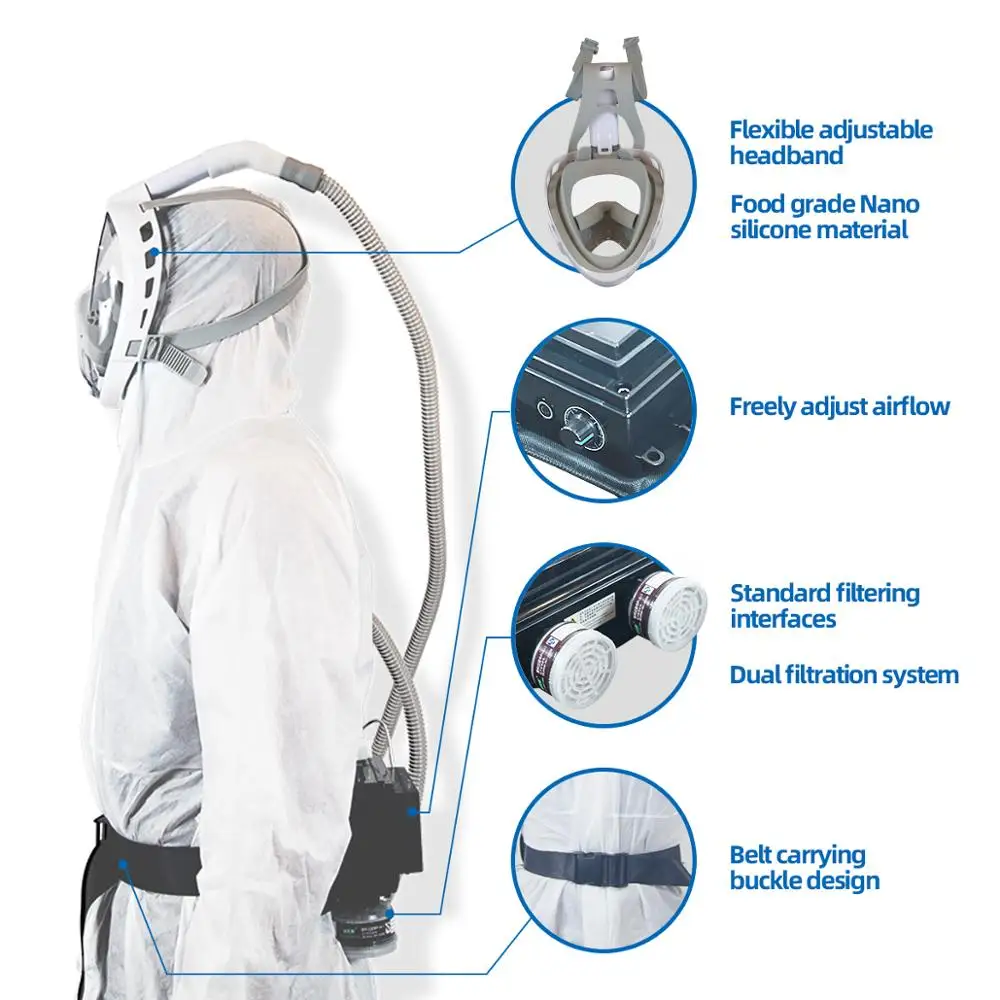 Flexible adjustable headband

Food grade Nano silicone material

Freely adjust airflow

Standard filtering interfaces

Dual filtration system

Belt carrying buckle design