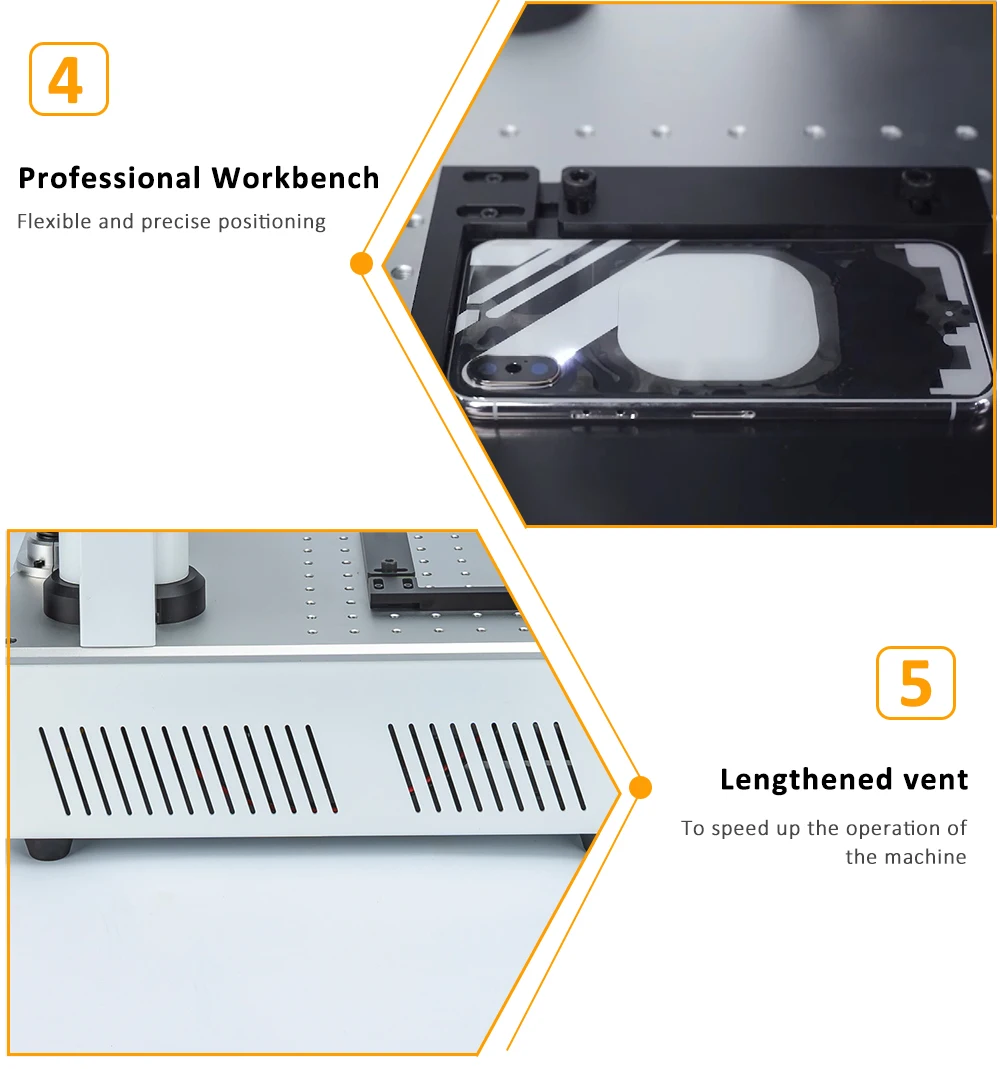 4

Professional Workbench

Flexible and precise positioning

5

Lengthened vent

To speed up the operation of the machine