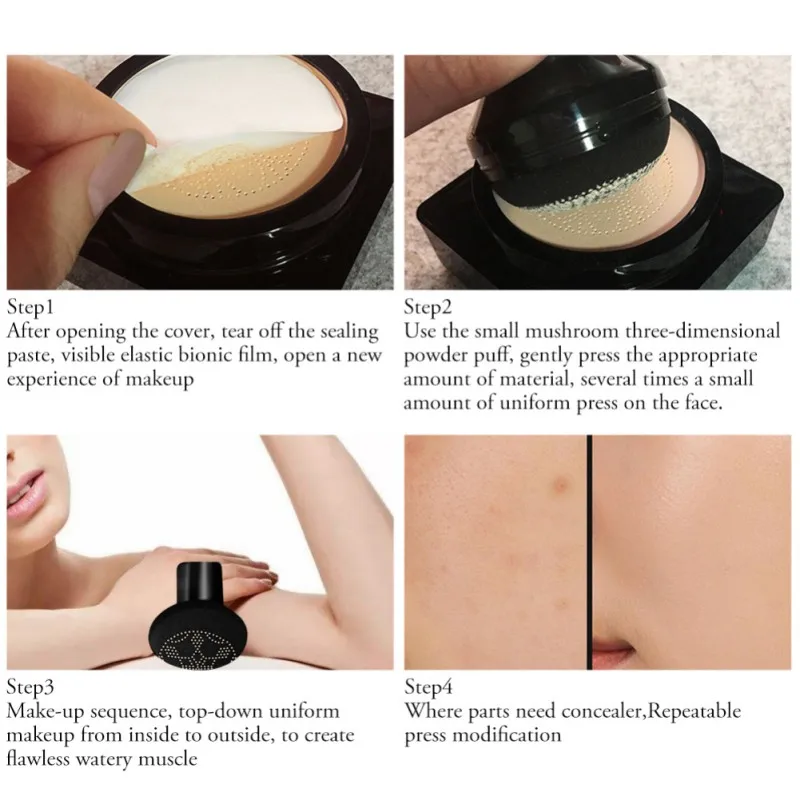 Step1
After opening the cover, tear off the sealing paste, visible elastic bionic film, open a new experience of makeup

Step2
Use the small mushroom three-dimensional powder puff, gently press the appropriate amount of material, several times a small amount of uniform press on the face.

Step3
Make-up sequence, top-down uniform makeup from inside to outside, to create flawless watery muscle

Step4
Where parts need concealer,Repeatable press modification