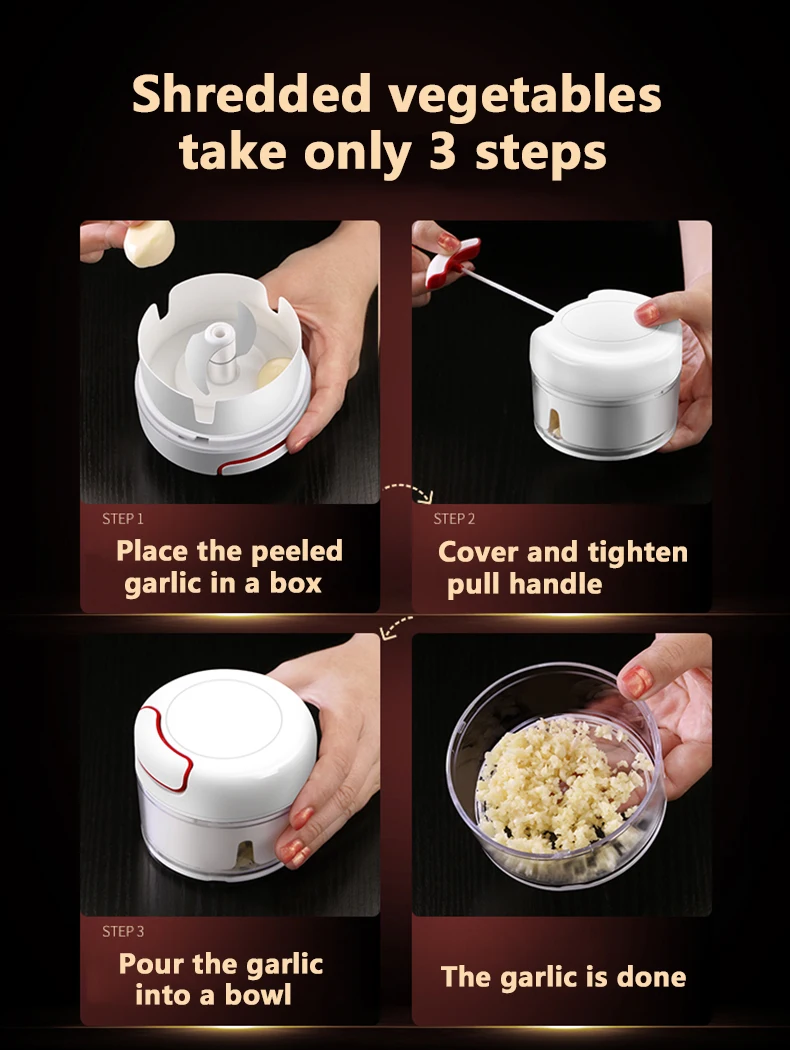 Shredded vegetables take only 3 steps

STEP 1
Place the peeled garlic in a box

STEP 2
Cover and tighten pull handle

STEP 3
Pour the garlic into a bowl

The garlic is done