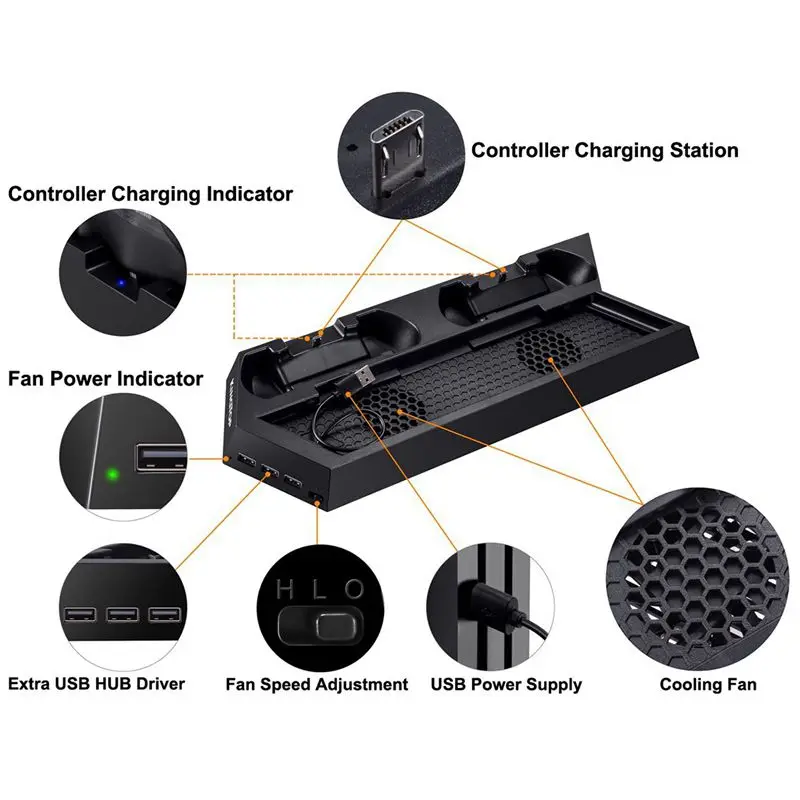 Controller Charging Station

Controller Charging Indicator

Fan Power Indicator

H L O

Extra USB HUB Driver

Fan Speed Adjustment

USB Power Supply

Cooling Fan