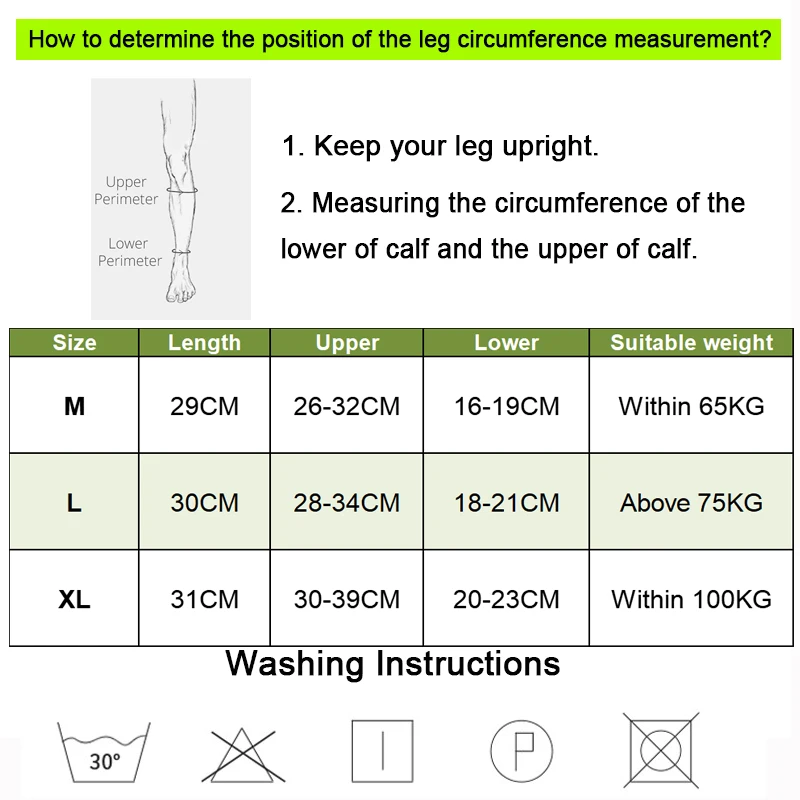 How to determine the position of the leg circumference measurement?

Upper Perimeter

Lower Perimeter

1. Keep your leg upright.

2. Measuring the circumference of the lower of calf and the upper of calf.

| Size | Length | Upper | Lower | Suitable weight |
|---|---|---|---|---|
| M | 29CM | 26-32CM | 16-19CM | Within 65KG |
| L | 30CM | 28-34CM | 18-21CM | Above 75KG |
| XL | 31CM | 30-39CM | 20-23CM | Within 100KG |

Washing Instructions

30°

P