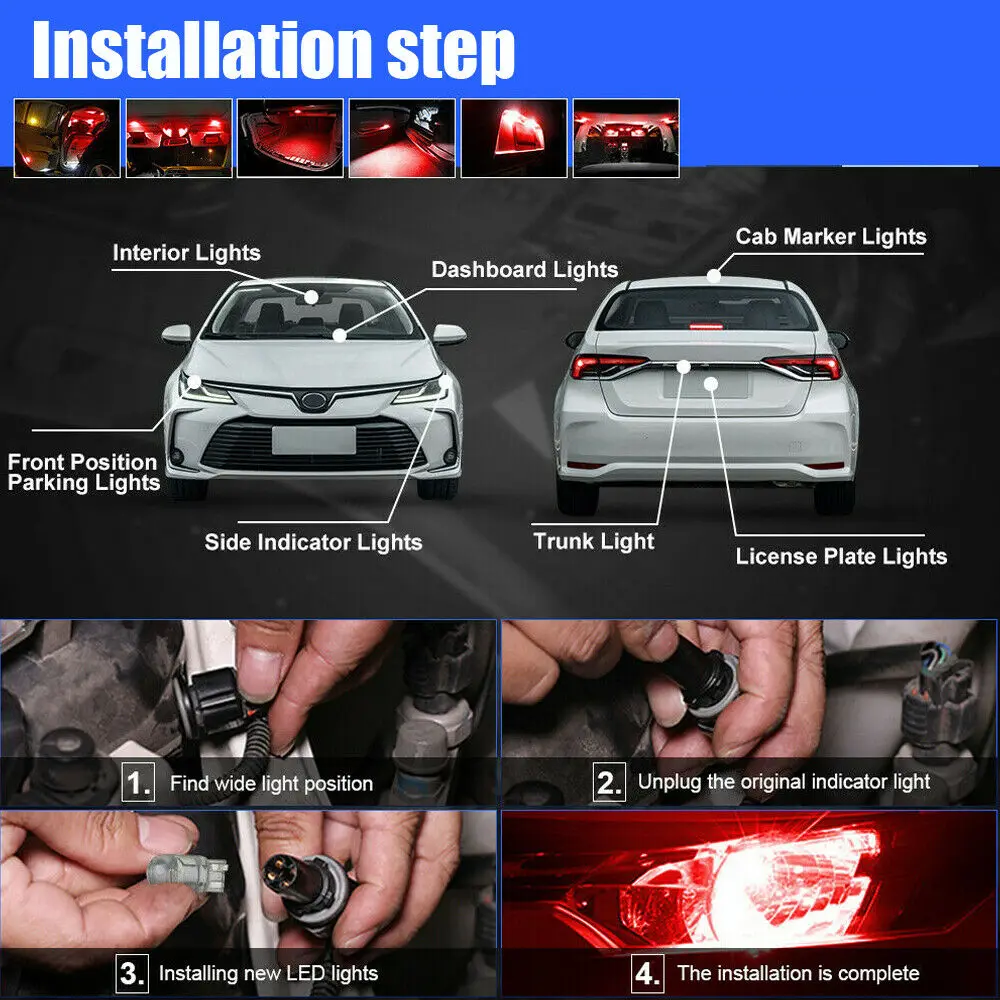 Installation step

Interior Lights

Dashboard Lights

Cab Marker Lights

Front Position Parking Lights

Side Indicator Lights

Trunk Light

License Plate Lights

1. Find wide light position

2. Unplug the original indicator light

3. Installing new LED lights

4. The installation is complete