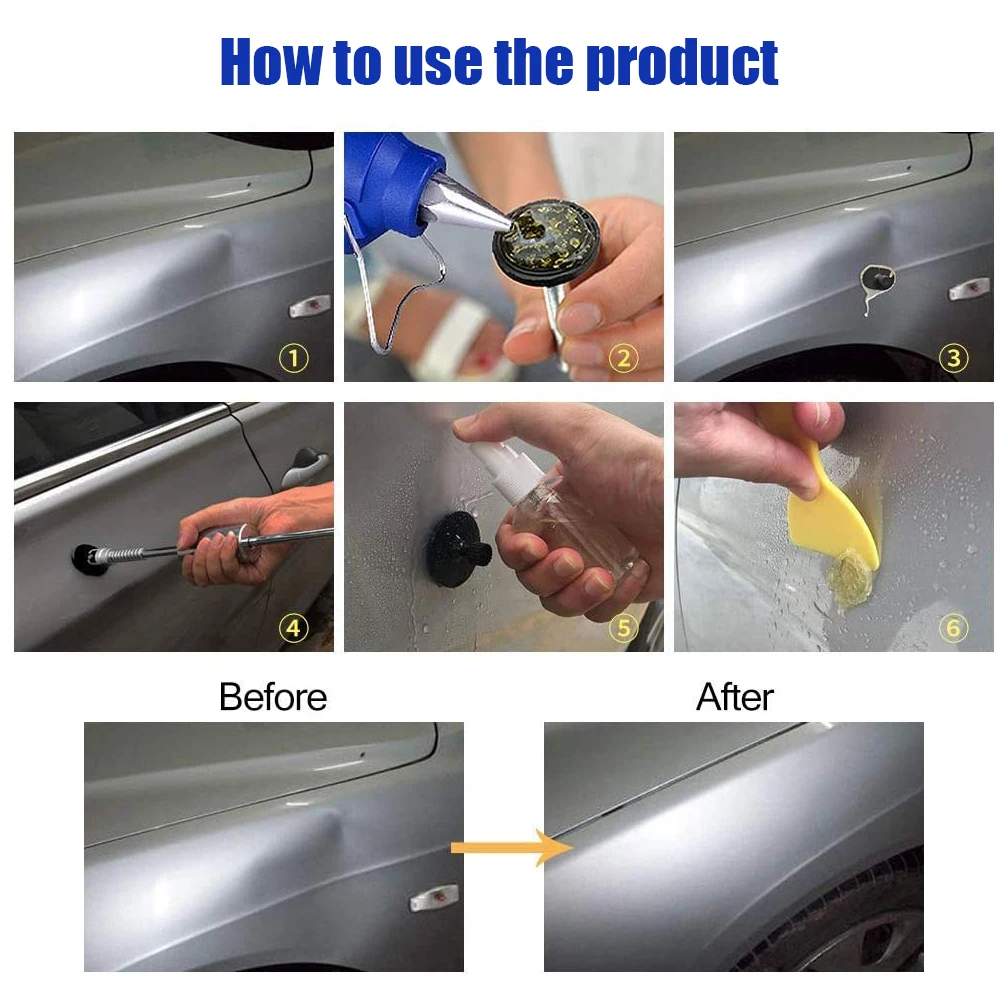 How to use the product

①

②

③

④

⑤

⑥

Before

After