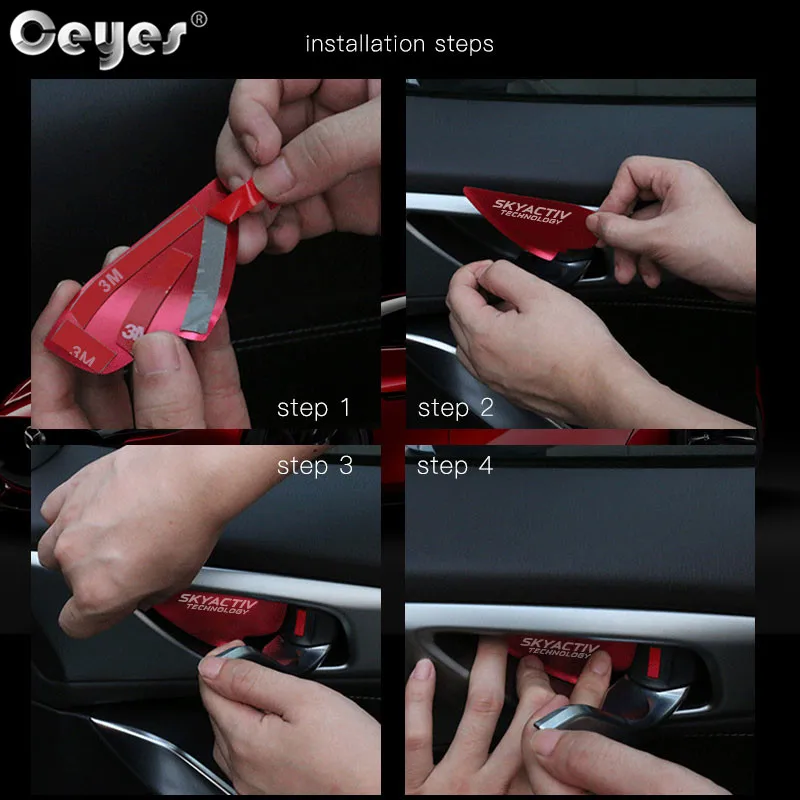 Ceyes®

installation steps

3M
3M
3M

step 1

SKYACTIV TECHNOLOGY

step 2

step 3

SKYACTIV TECHNOLOGY

step 4

SKYACTIV TECHNOLOGY