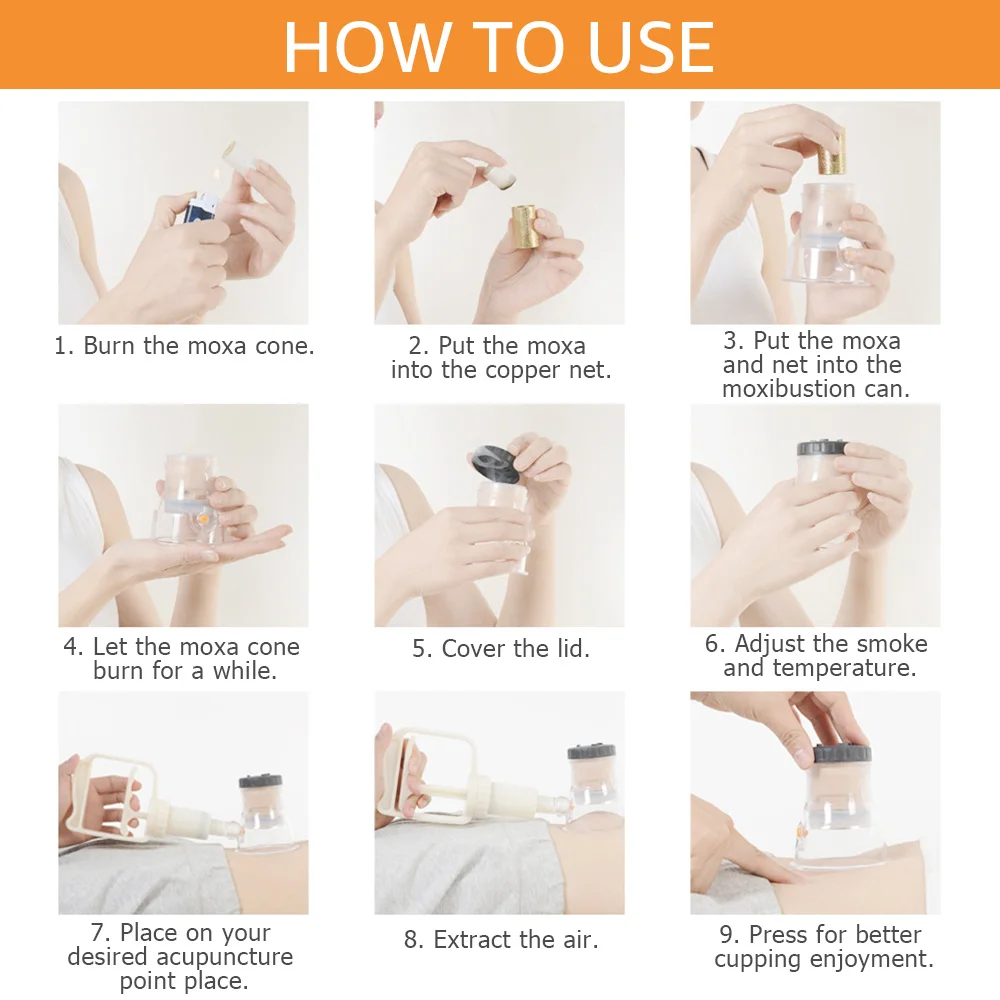 HOW TO USE

1. Burn the moxa cone.

2. Put the moxa into the copper net.

3. Put the moxa and net into the moxibustion can.

4. Let the moxa cone burn for a while.

5. Cover the lid.

6. Adjust the smoke and temperature.

7. Place on your desired acupuncture point place.

8. Extract the air.

9. Press for better cupping enjoyment.