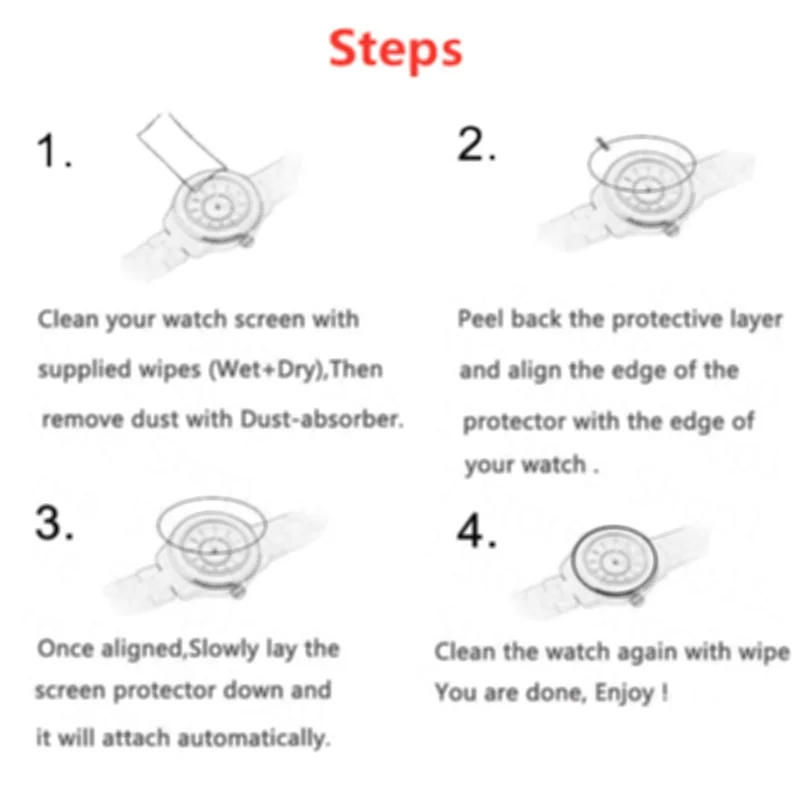 Steps

1.

Clean your watch screen with supplied wipes (Wet+Dry),Then remove dust with Dust-absorber.

2.

Peel back the protective layer and align the edge of the protector with the edge of your watch .

3.

Once aligned,Slowly lay the screen protector down and it will attach automatically.

4.

Clean the watch again with wipe You are done, Enjoy !