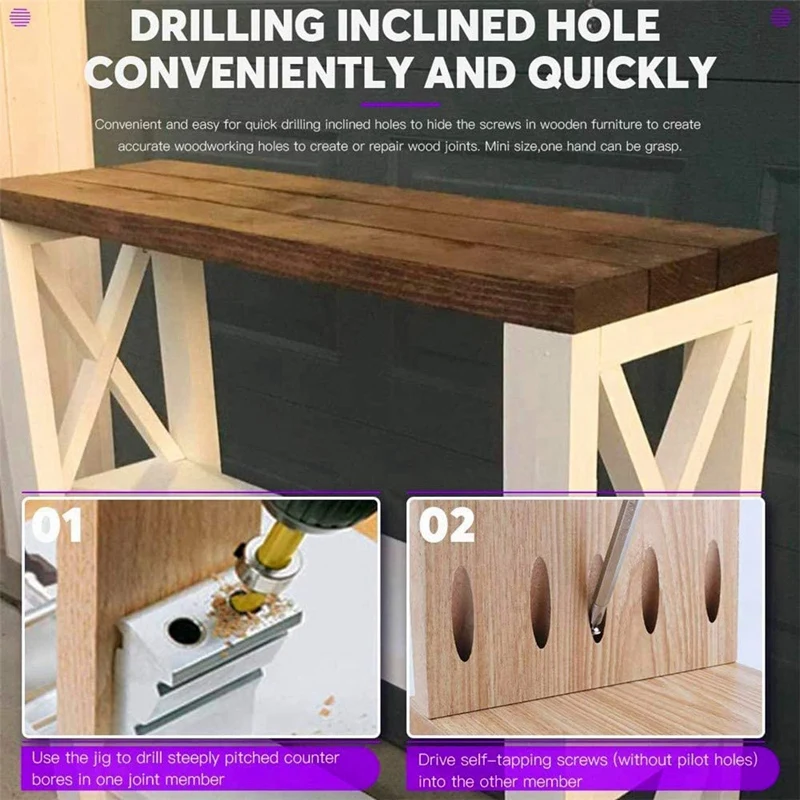 DRILLING INCLINED HOLE CONVENIENTLY AND QUICKLY

Convenient and easy for quick drilling inclined holes to hide the screws in wooden furniture to create accurate woodworking holes to create or repair wood joints. Mini size,one hand can be grasp.

01

Use the jig to drill steeply pitched counter bores in one joint member

02

Drive self-tapping screws (without pilot holes) into the other member