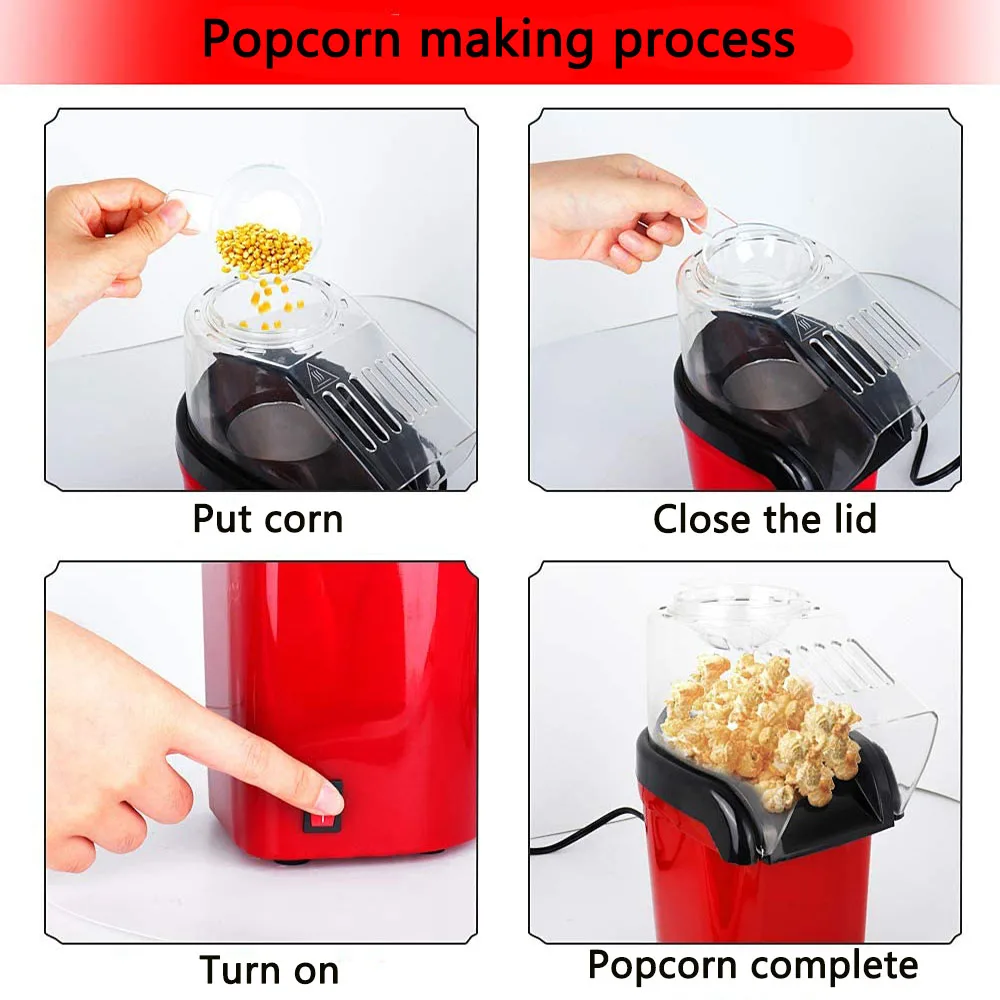 Popcorn making process

Put corn

Close the lid

Turn on

Popcorn complete