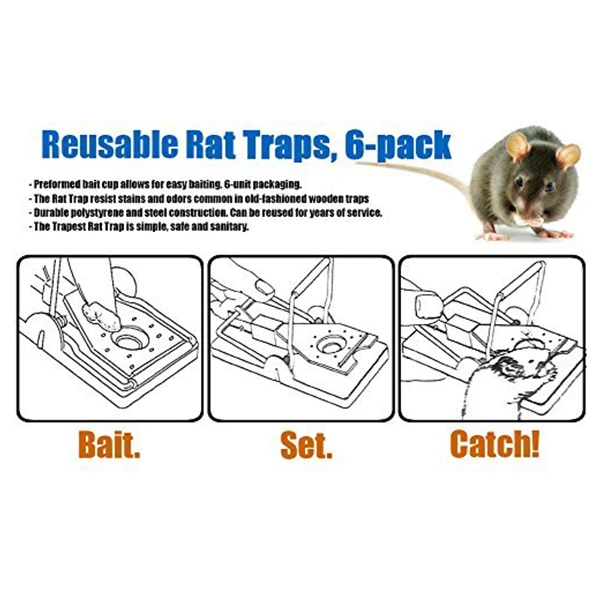 Reusable Rat Traps, 6-pack

- Preformed bait cup allows for easy baiting. 6-unit packaging.
- The Rat Trap resist stains and odors common in old-fashioned wooden traps
- Durable polystyrene and steel construction. Can be reused for years of service.
- The Trapest Rat Trap is simple, safe and sanitary.

Bait.

Set.

Catch!