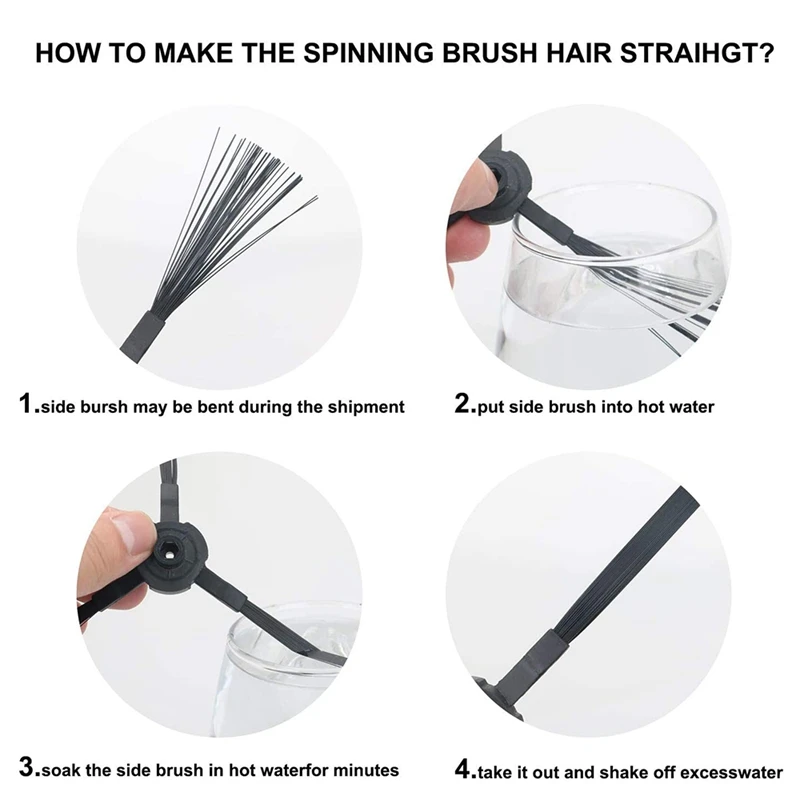 HOW TO MAKE THE SPINNING BRUSH HAIR STRAIHGT?

1.side bursh may be bent during the shipment

2.put side brush into hot water

3.soak the side brush in hot waterfor minutes

4.take it out and shake off excesswater