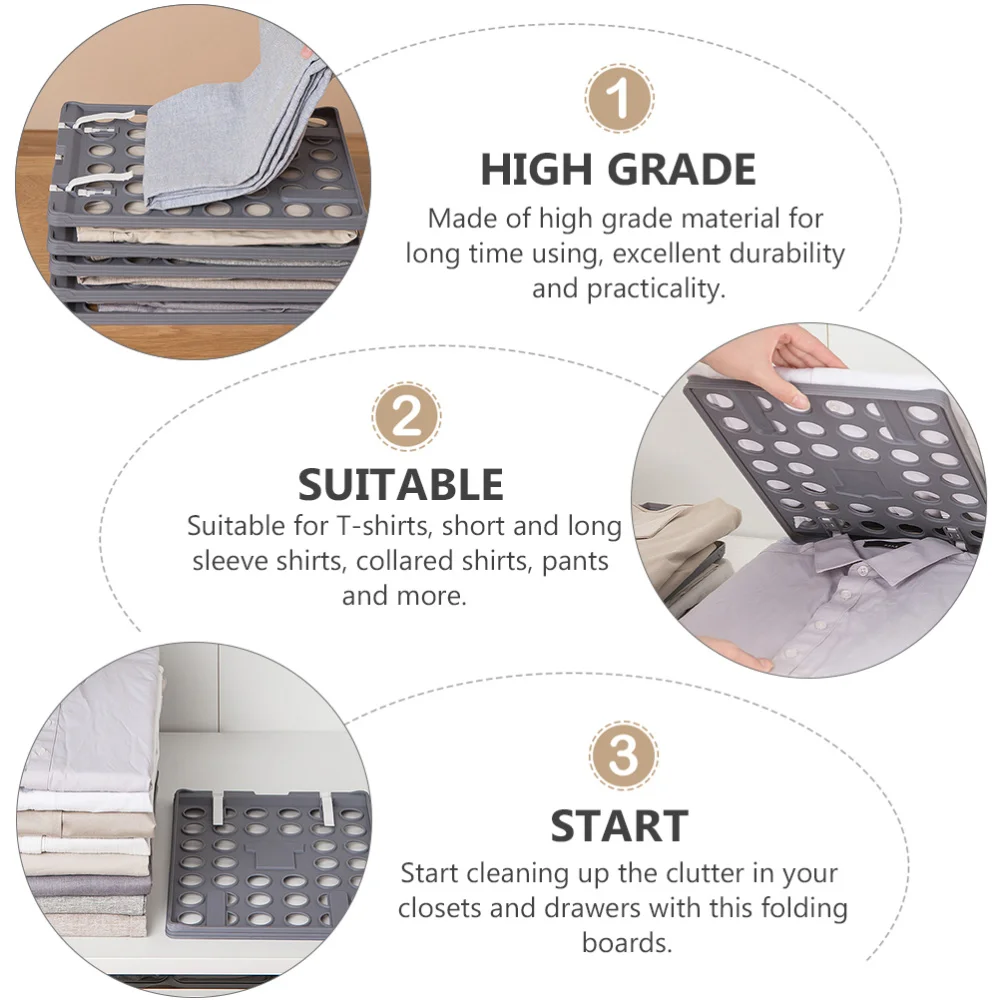 1

HIGH GRADE

Made of high grade material for long time using, excellent durability and practicality.

2

SUITABLE

Suitable for T-shirts, short and long sleeve shirts, collared shirts, pants and more.

3

START

Start cleaning up the clutter in your closets and drawers with this folding boards.