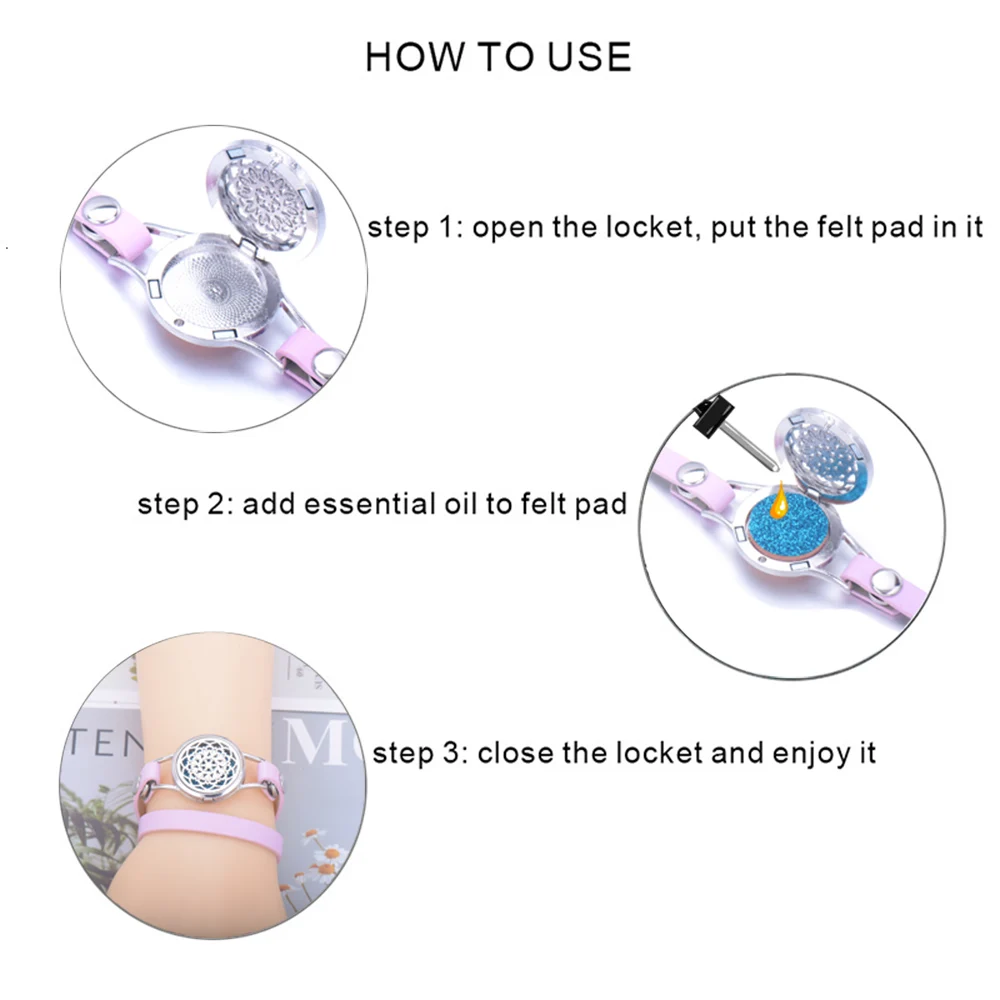 HOW TO USE

step 1: open the locket, put the felt pad in it

step 2: add essential oil to felt pad

TEN M

step 3: close the locket and enjoy it